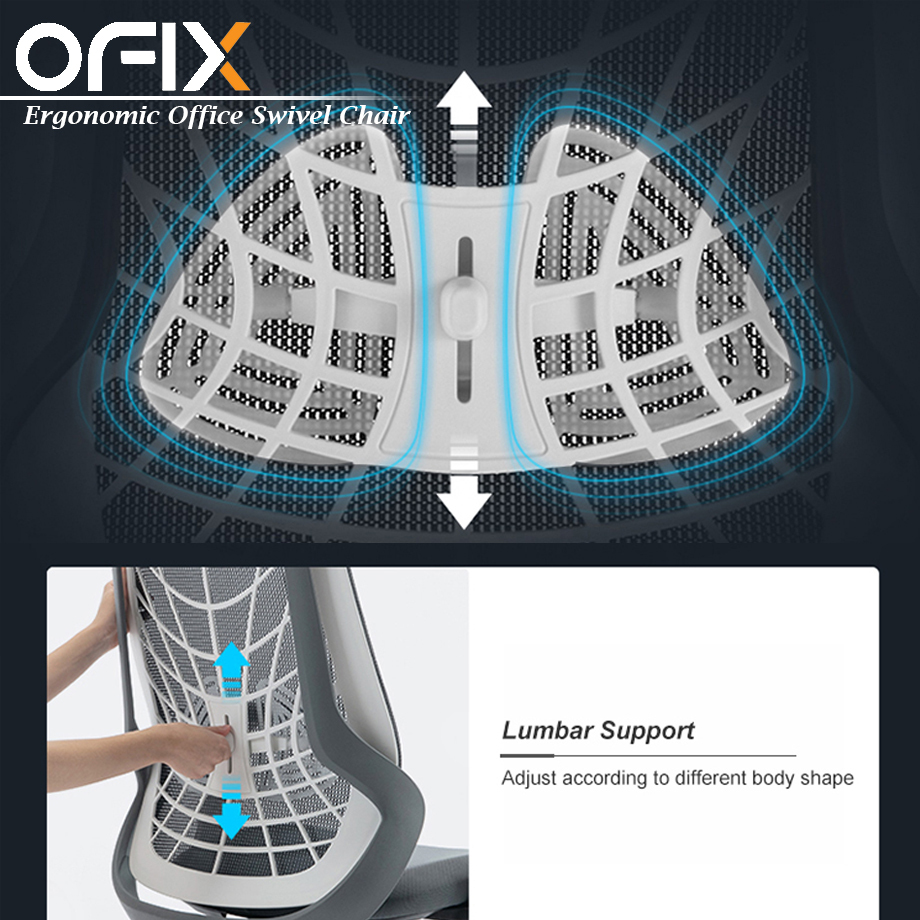 OFIX
Ergonomic Office Swivel Chair

Lumbar Support
Adjust according to different body shape