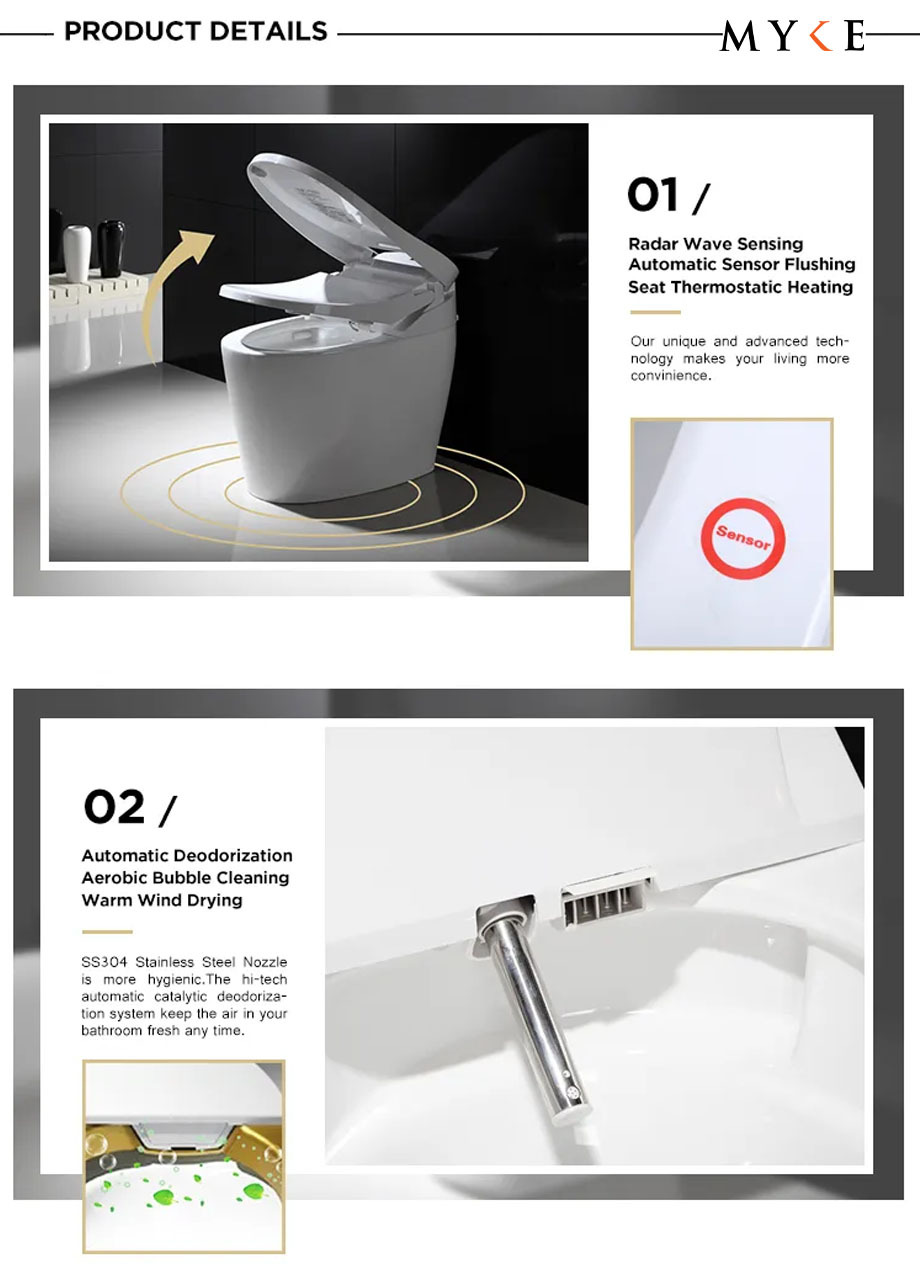 PRODUCT DETAILS

MYKE

01 /

Radar Wave Sensing
Automatic Sensor Flushing
Seat Thermostatic Heating

Our unique and advanced technology makes your living more convinience.

Sensor

02 /

Automatic Deodorization
Aerobic Bubble Cleaning
Warm Wind Drying

SS304 Stainless Steel Nozzle is more hygienic.The hi-tech automatic catalytic deodorization system keep the air in your bathroom fresh any time.