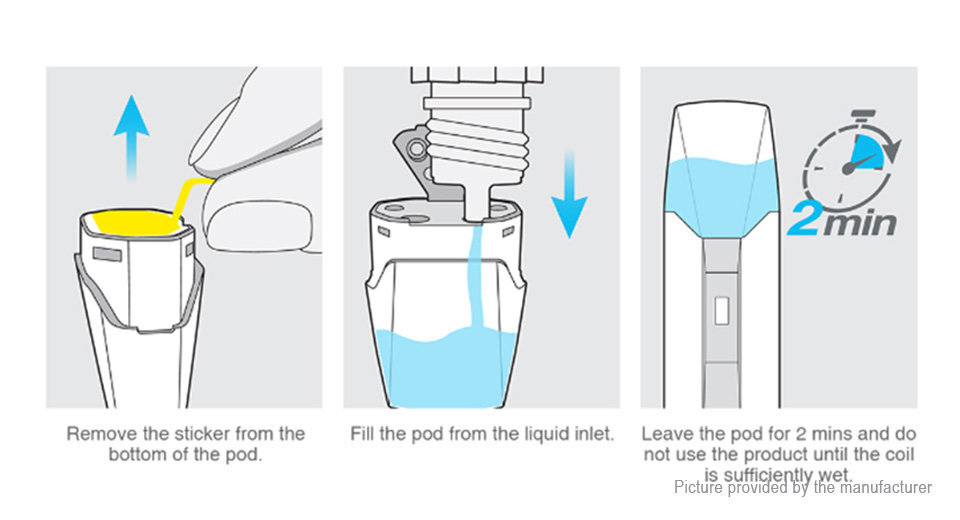 2min

Remove the sticker from the bottom of the pod.

Fill the pod from the liquid inlet.

Leave the pod for 2 mins and do not use the product until the coil is sufficiently wet.

Picture provided by the manufacturer