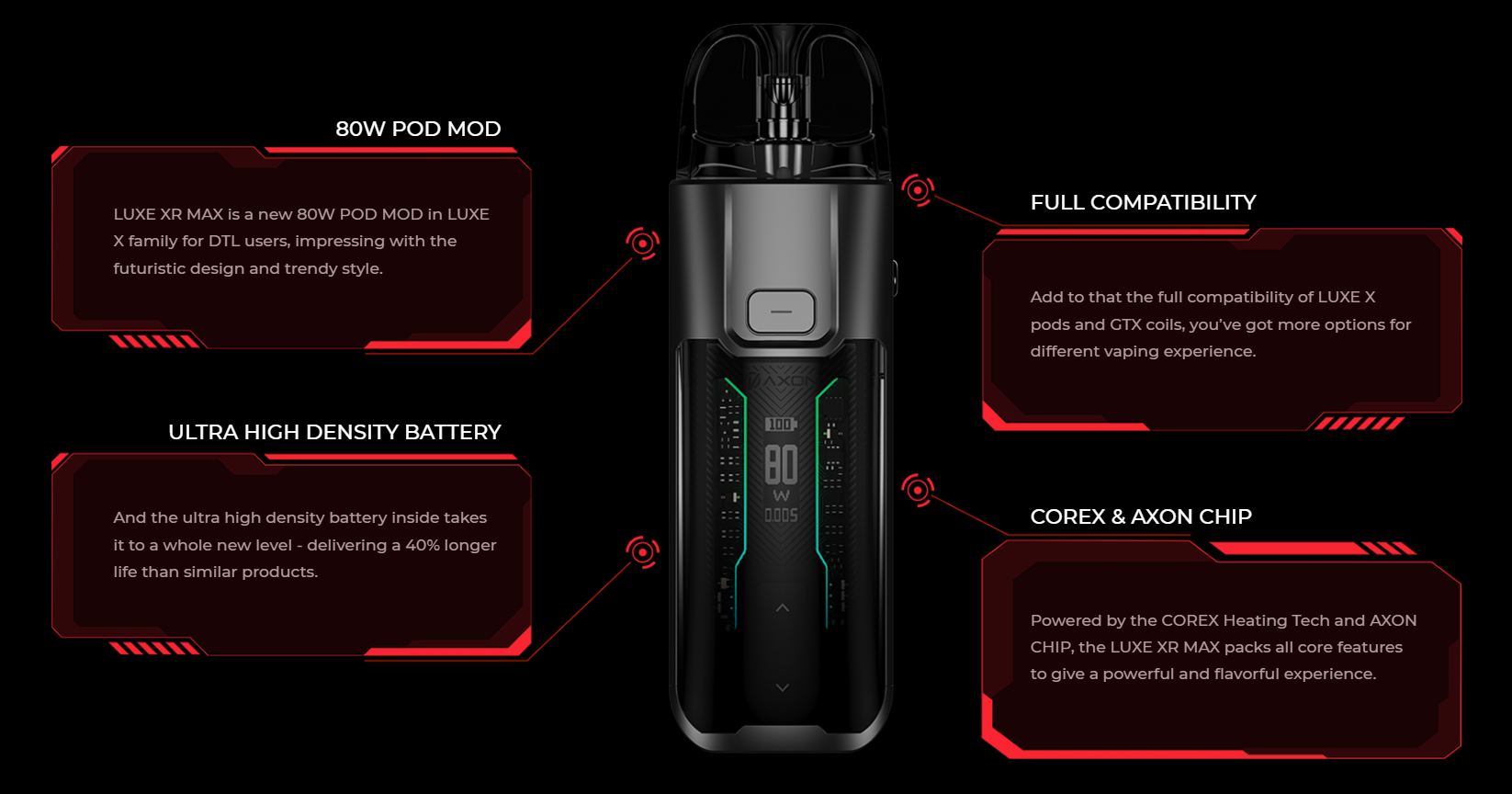 80W POD MOD

LUXE XR MAX is a new 80W POD MOD in LUXE X family for DTL users, impressing with the futuristic design and trendy style.

ULTRA HIGH DENSITY BATTERY

And the ultra high density battery inside takes it to a whole new level - delivering a 40% longer life than similar products.

AXON

100

80

W

0.005

FULL COMPATIBILITY

Add to that the full compatibility of LUXE X pods and GTX coils, you've got more options for different vaping experience.

COREX & AXON CHIP

Powered by the COREX Heating Tech and AXON CHIP, the LUXE XR MAX packs all core features to give a powerful and flavorful experience.