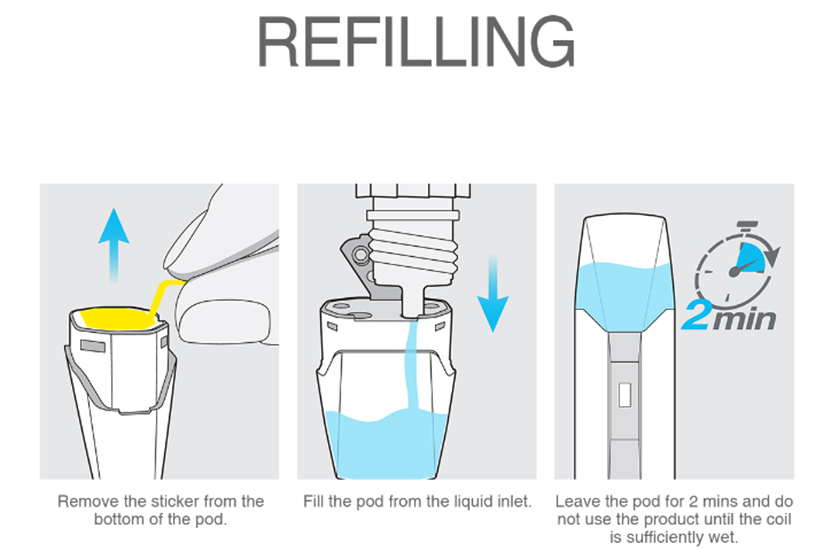 REFILLING

2min

Remove the sticker from the bottom of the pod.

Fill the pod from the liquid inlet.

Leave the pod for 2 mins and do not use the product until the coil is sufficiently wet.