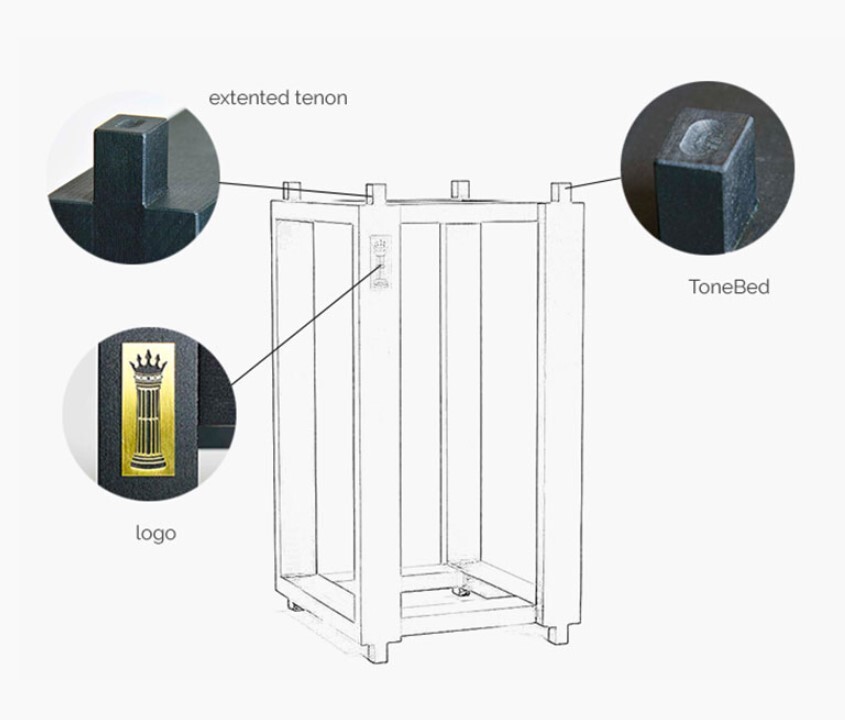 extented tenon

ToneBed

logo