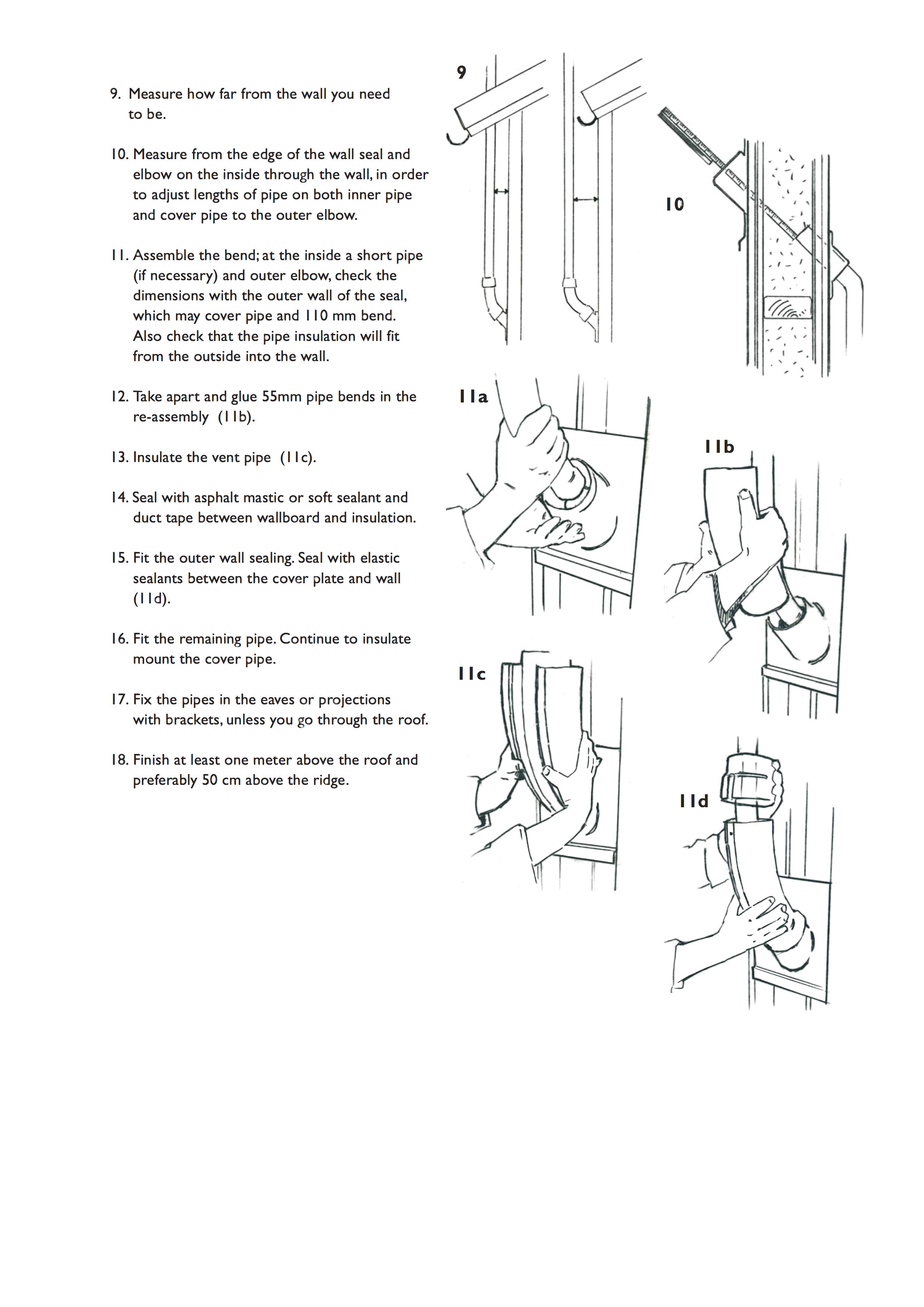 9. Measure how far from the wall you need to be.

10. Measure from the edge of the wall seal and elbow on the inside through the wall, in order to adjust lengths of pipe on both inner pipe and cover pipe to the outer elbow.

11. Assemble the bend; at the inside a short pipe (if necessary) and outer elbow, check the dimensions with the outer wall of the seal, which may cover pipe and 110 mm bend. Also check that the pipe insulation will fit from the outside into the wall.

12. Take apart and glue 55mm pipe bends in the re-assembly (11b).

13. Insulate the vent pipe (11c).

14. Seal with asphalt mastic or soft sealant and duct tape between wallboard and insulation.

15. Fit the outer wall sealing. Seal with elastic sealants between the cover plate and wall (11d).

16. Fit the remaining pipe. Continue to insulate mount the cover pipe.

17. Fix the pipes in the eaves or projections with brackets, unless you go through the roof.

18. Finish at least one meter above the roof and preferably 50 cm above the ridge.

9

10

11a

11b

11c

11d