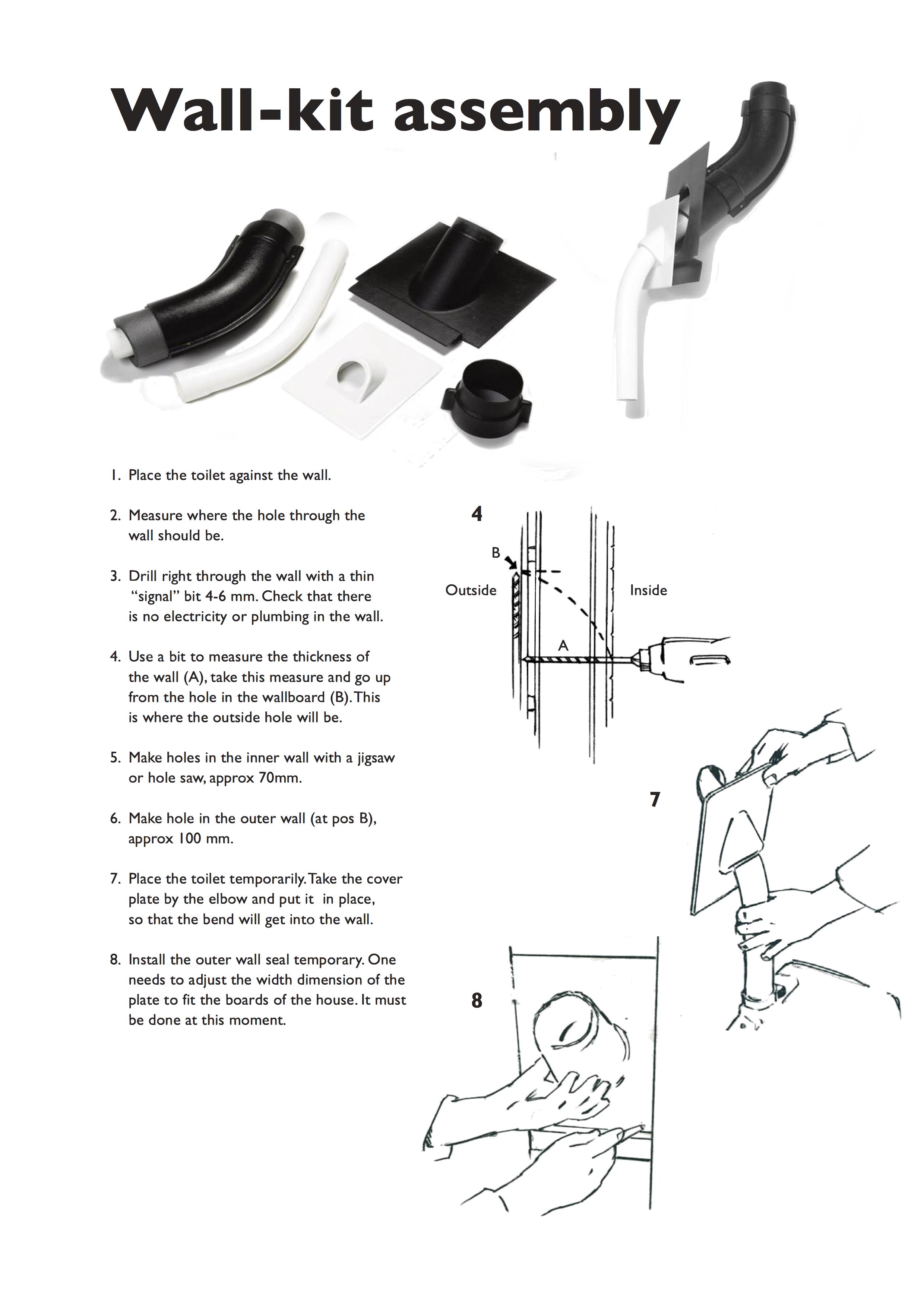 Wall-kit assembly

1. Place the toilet against the wall.

2. Measure where the hole through the wall should be.

3. Drill right through the wall with a thin "signal" bit 4-6 mm. Check that there is no electricity or plumbing in the wall.

4. Use a bit to measure the thickness of the wall (A), take this measure and go up from the hole in the wallboard (B). This is where the outside hole will be.

5. Make holes in the inner wall with a jigsaw or hole saw, approx 70mm.

6. Make hole in the outer wall (at pos B), approx 100 mm.

7. Place the toilet temporarily. Take the cover plate by the elbow and put it in place, so that the bend will get into the wall.

8. Install the outer wall seal temporary. One needs to adjust the width dimension of the plate to fit the boards of the house. It must be done at this moment.

4

B

Outside

Inside

A

7

8