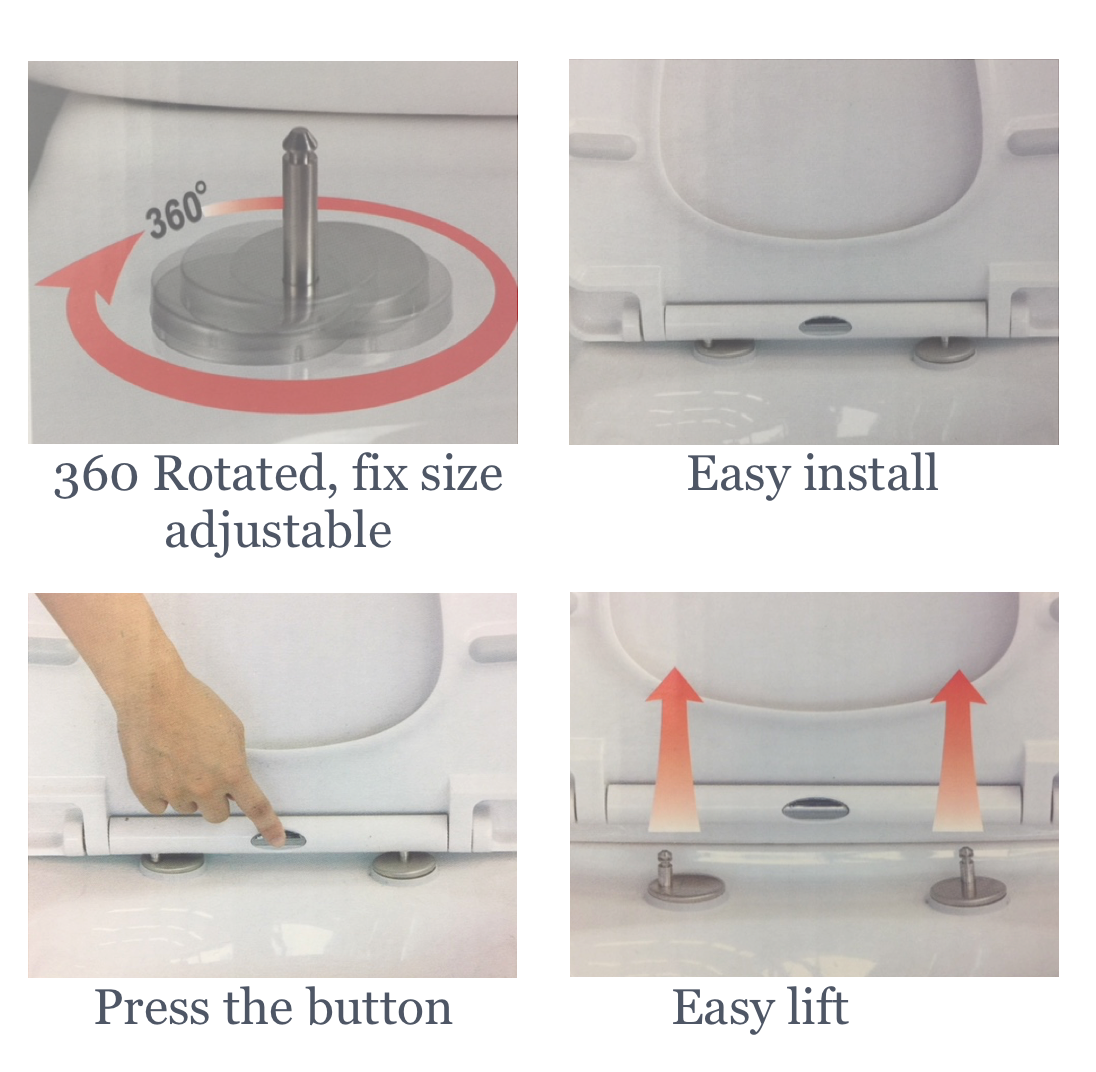 360°

360 Rotated, fix size adjustable

Easy install

Press the button

Easy lift