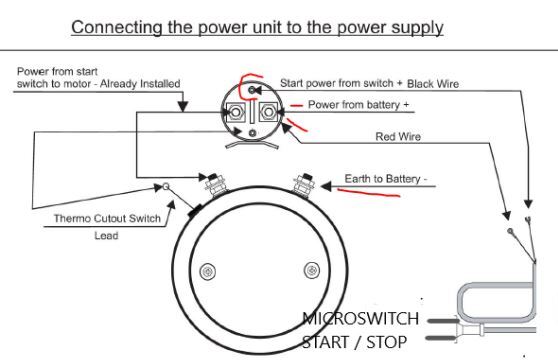 Connecting the power unit to the power supply

Power from start switch to motor - Already Installed

Start power from switch + Black Wire

Power from battery +

Red Wire

Earth to Battery -

Thermo Cutout Switch

Lead

MICROSWITCH

START / STOP