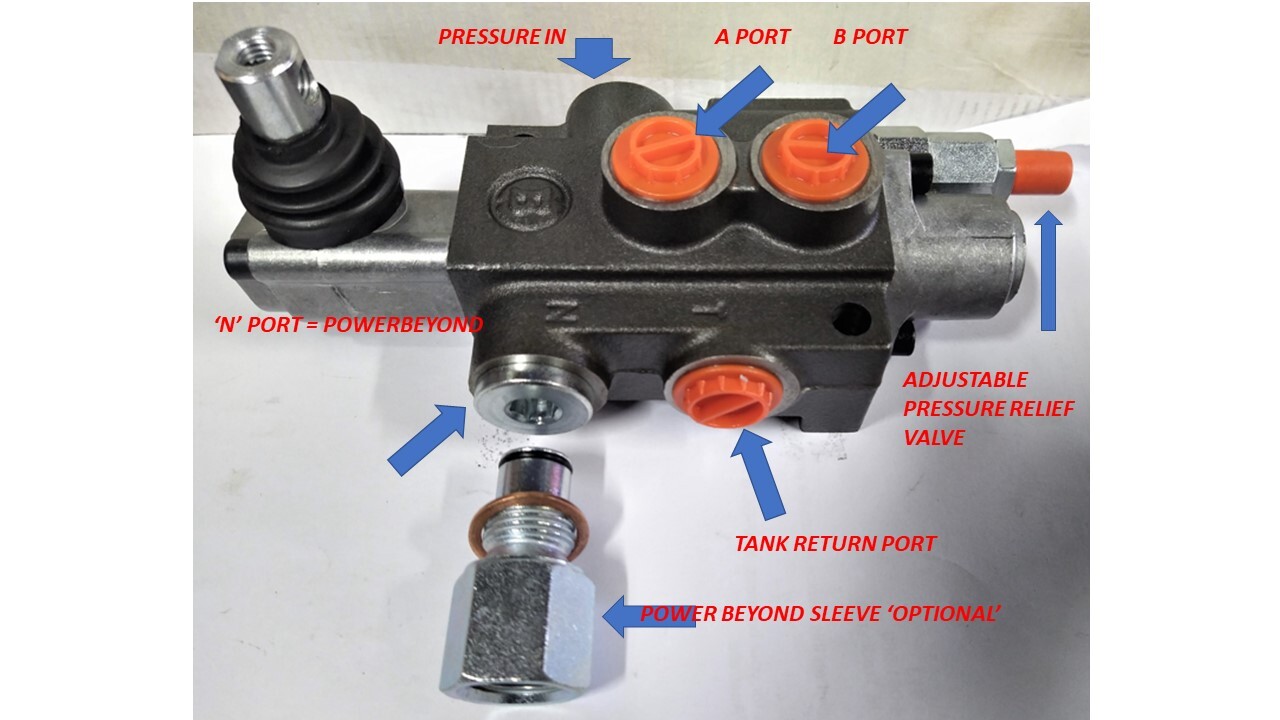 PRESSURE IN

A PORT

B PORT

'N' PORT = POWERBEYOND

N

T

ADJUSTABLE PRESSURE RELIEF VALVE

TANK RETURN PORT

POWER BEYOND SLEEVE 'OPTIONAL'