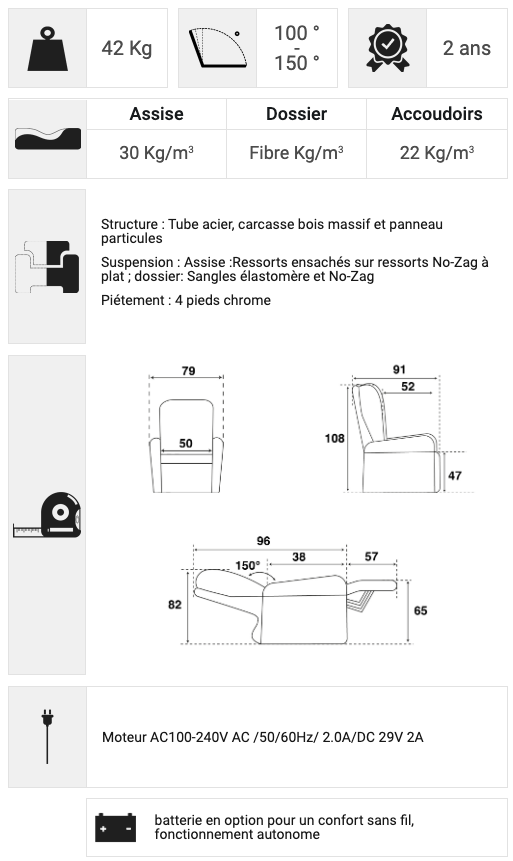 42 Kg

100 °
-
150 °

2 ans

| Assise | Dossier | Accoudoirs |
|---|---|---|
| 30 Kg/m³ | Fibre Kg/m³ | 22 Kg/m³ |

Structure : Tube acier, carcasse bois massif et panneau particules

Suspension : Assise :Ressorts ensachés sur ressorts No-Zag à plat ; dossier: Sangles élastomère et No-Zag

Piétement : 4 pieds chrome

79
50
91
52
108
47
96
150°
38
57
82
65

Moteur AC100-240V AC /50/60Hz/ 2.0A/DC 29V 2A

batterie en option pour un confort sans fil, fonctionnement autonome