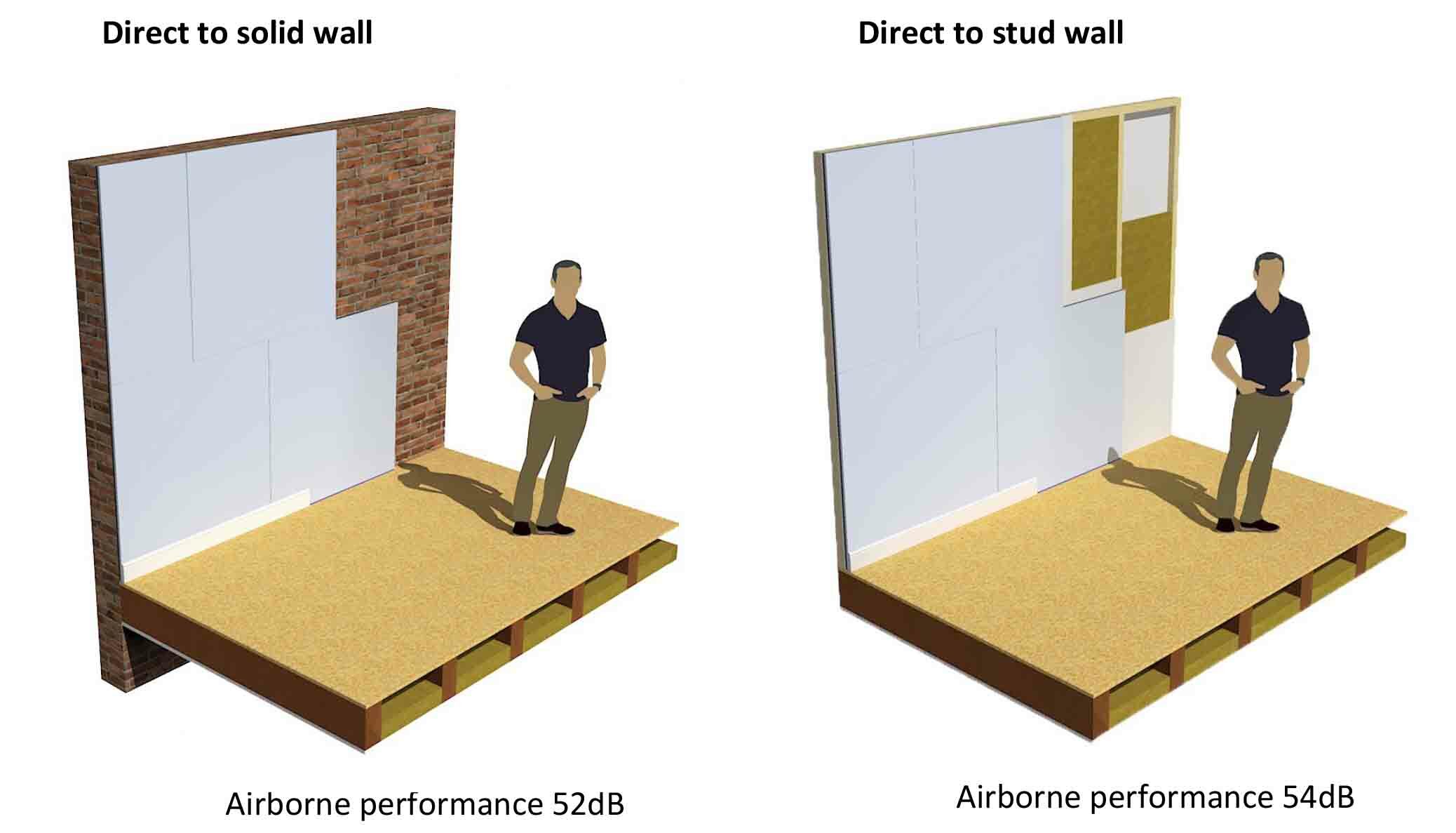 Direct to solid wall

Airborne performance 52dB

Direct to stud wall

Airborne performance 54dB