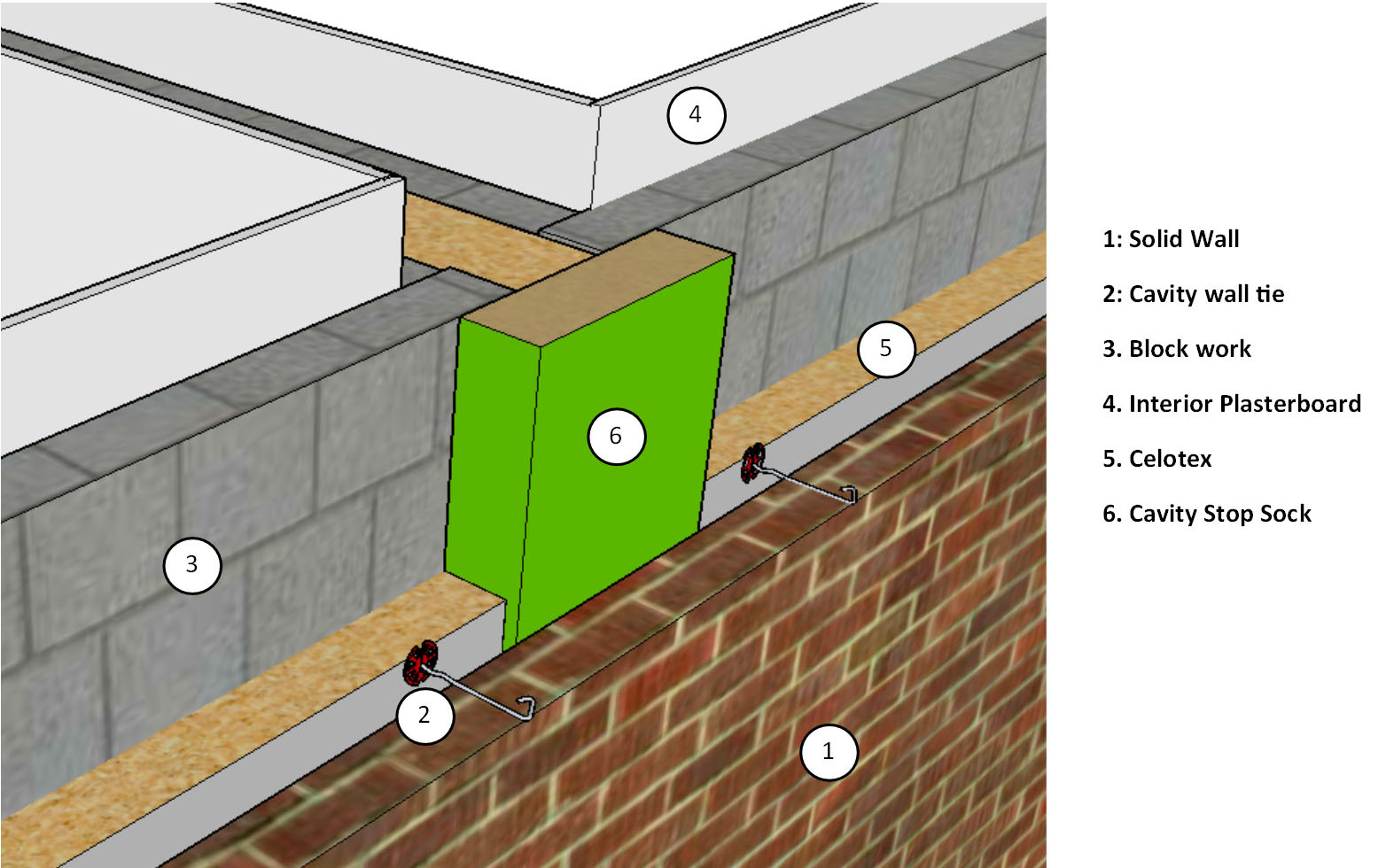 4

5

6

3

2

1

1: Solid Wall

2: Cavity wall tie

3. Block work

4. Interior Plasterboard

5. Celotex

6. Cavity Stop Sock