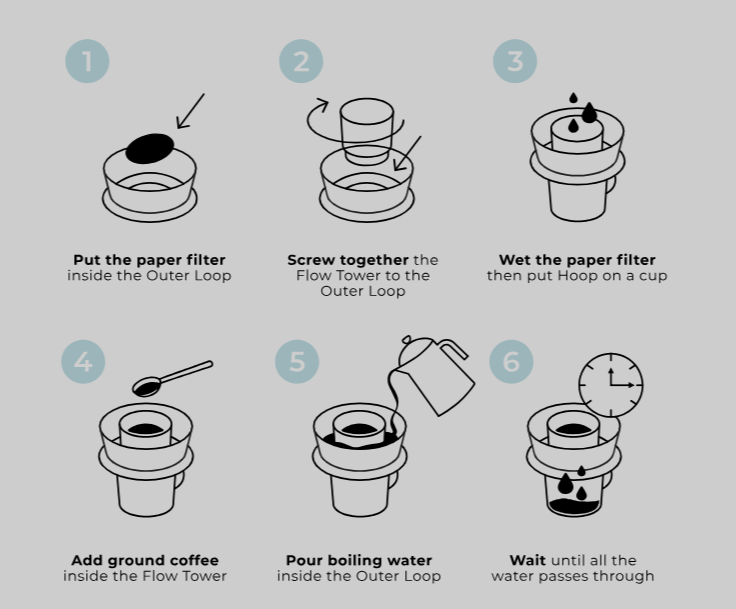 1

Put the paper filter inside the Outer Loop

2

Screw together the Flow Tower to the Outer Loop

3

Wet the paper filter then put Hoop on a cup

4

Add ground coffee inside the Flow Tower

5

Pour boiling water inside the Outer Loop

6

Wait until all the water passes through