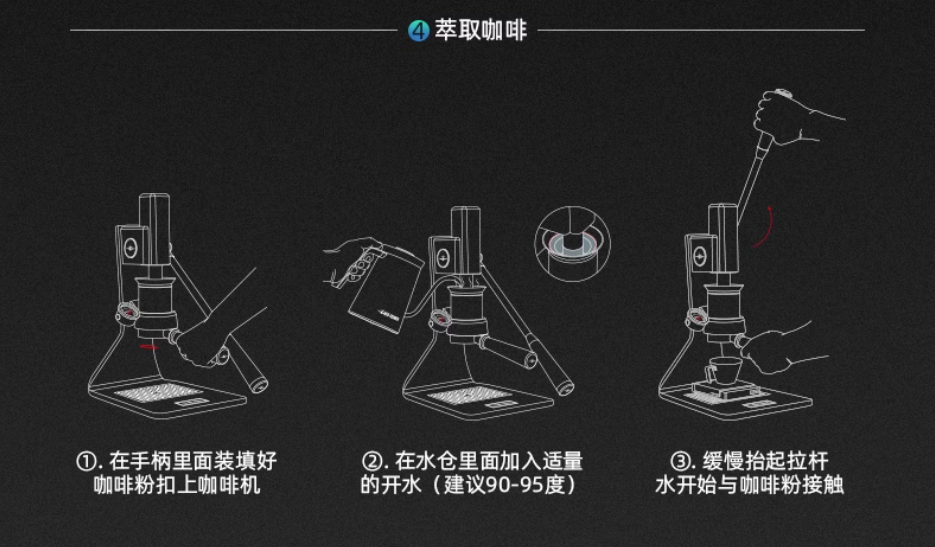 4 萃取咖啡

①. 在手柄里面装填好咖啡粉扣上咖啡机

②. 在水仓里面加入适量的开水（建议90-95度）

③. 缓慢抬起拉杆水开始与咖啡粉接触