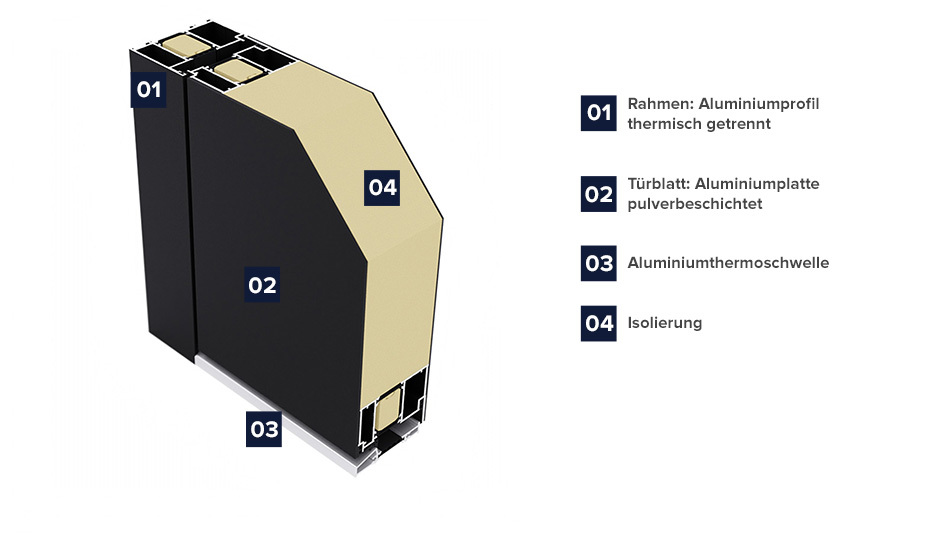 01

04

02

03

01 Rahmen: Aluminiumprofil thermisch getrennt

02 Türblatt: Aluminiumplatte pulverbeschichtet

03 Aluminiumthermoschwelle

04 Isolierung