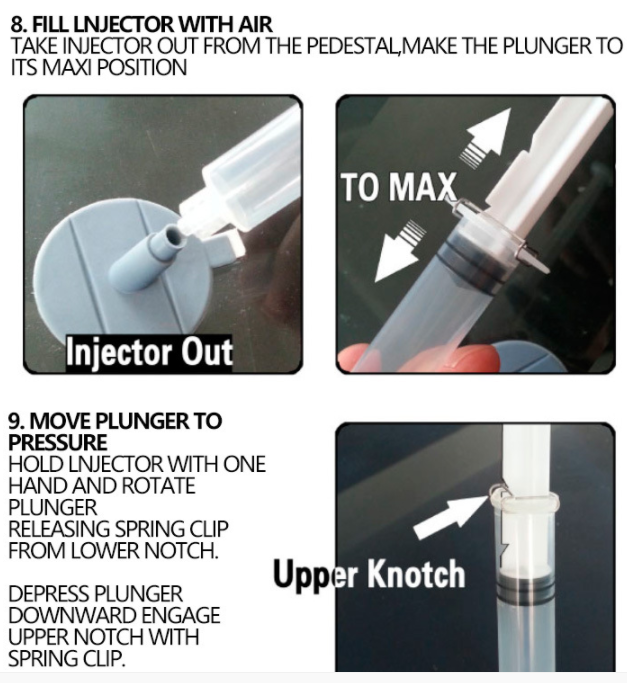 8. FILL LNJECTOR WITH AIR
TAKE INJECTOR OUT FROM THE PEDESTAL,MAKE THE PLUNGER TO ITS MAXI POSITION

Injector Out

TO MAX

9. MOVE PLUNGER TO PRESSURE
HOLD LNJECTOR WITH ONE HAND AND ROTATE PLUNGER
RELEASING SPRING CLIP FROM LOWER NOTCH.

DEPRESS PLUNGER DOWNWARD ENGAGE UPPER NOTCH WITH SPRING CLIP.

Upper Knotch