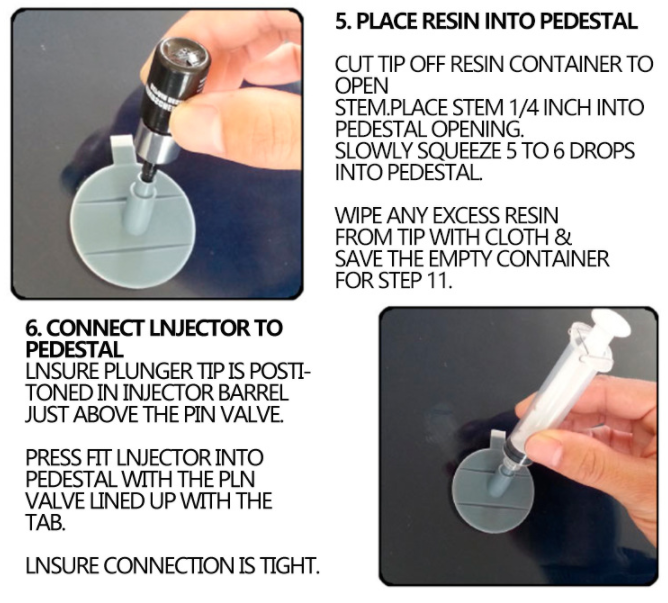 5. PLACE RESIN INTO PEDESTAL

CUT TIP OFF RESIN CONTAINER TO OPEN STEM.PLACE STEM 1/4 INCH INTO PEDESTAL OPENING. SLOWLY SQUEEZE 5 TO 6 DROPS INTO PEDESTAL.

WIPE ANY EXCESS RESIN FROM TIP WITH CLOTH & SAVE THE EMPTY CONTAINER FOR STEP 11.

6. CONNECT LNJECTOR TO PEDESTAL
LNSURE PLUNGER TIP IS POSTITONED IN INJECTOR BARREL JUST ABOVE THE PIN VALVE.

PRESS FIT LNJECTOR INTO PEDESTAL WITH THE PLN VALVE LINED UP WITH THE TAB.

LNSURE CONNECTION IS TIGHT.