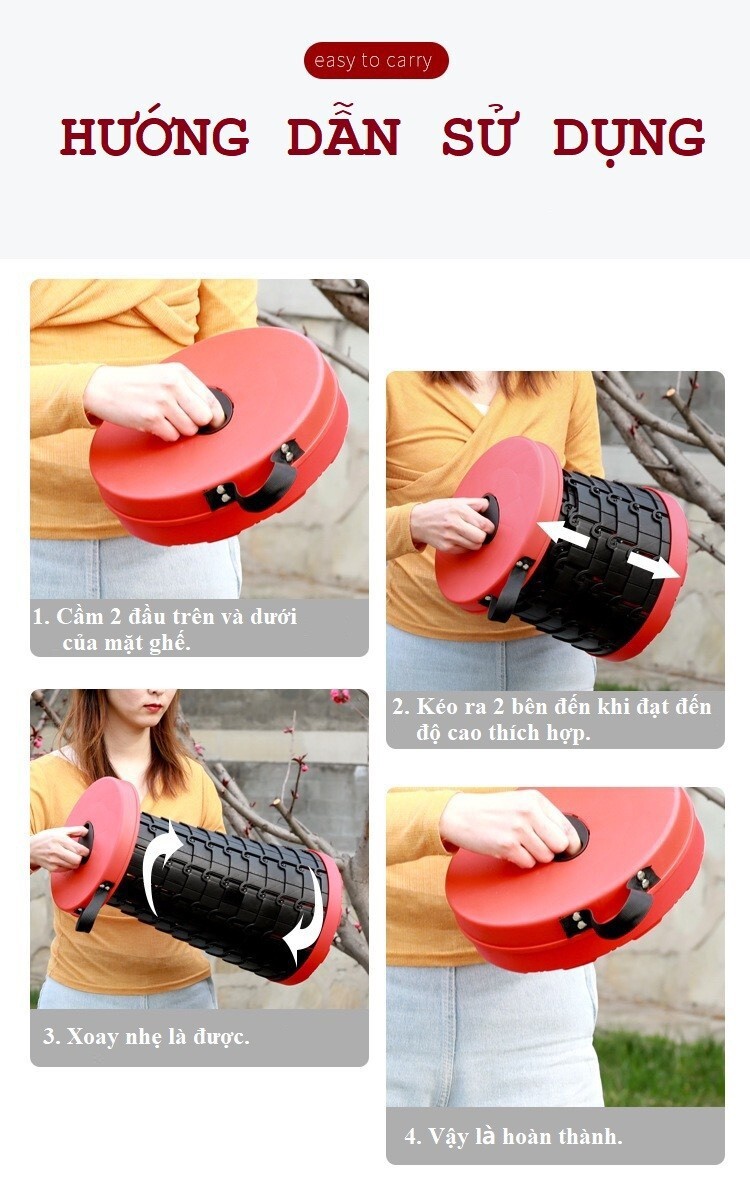 easy to carry

HƯỚNG DẪN SỬ DỤNG

1. Cầm 2 đầu trên và dưới của mặt ghế.

2. Kéo ra 2 bên đến khi đạt đến độ cao thích hợp.

3. Xoay nhẹ là được.

4. Vậy là hoàn thành.