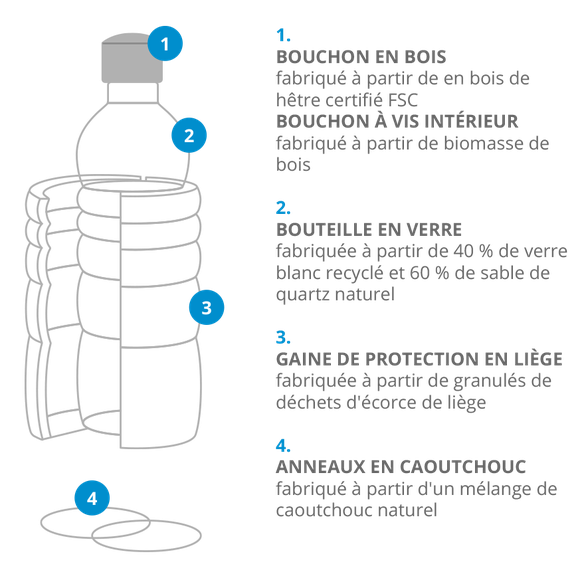 1

2

3

4

1.
BOUCHON EN BOIS
fabriqué à partir de en bois de hêtre certifié FSC
BOUCHON À VIS INTÉRIEUR
fabriqué à partir de biomasse de bois

2.
BOUTEILLE EN VERRE
fabriquée à partir de 40 % de verre blanc recyclé et 60 % de sable de quartz naturel

3.
GAINE DE PROTECTION EN LIÈGE
fabriquée à partir de granulés de déchets d'écorce de liège

4.
ANNEAUX EN CAOUTCHOUC
fabriqué à partir d'un mélange de caoutchouc naturel