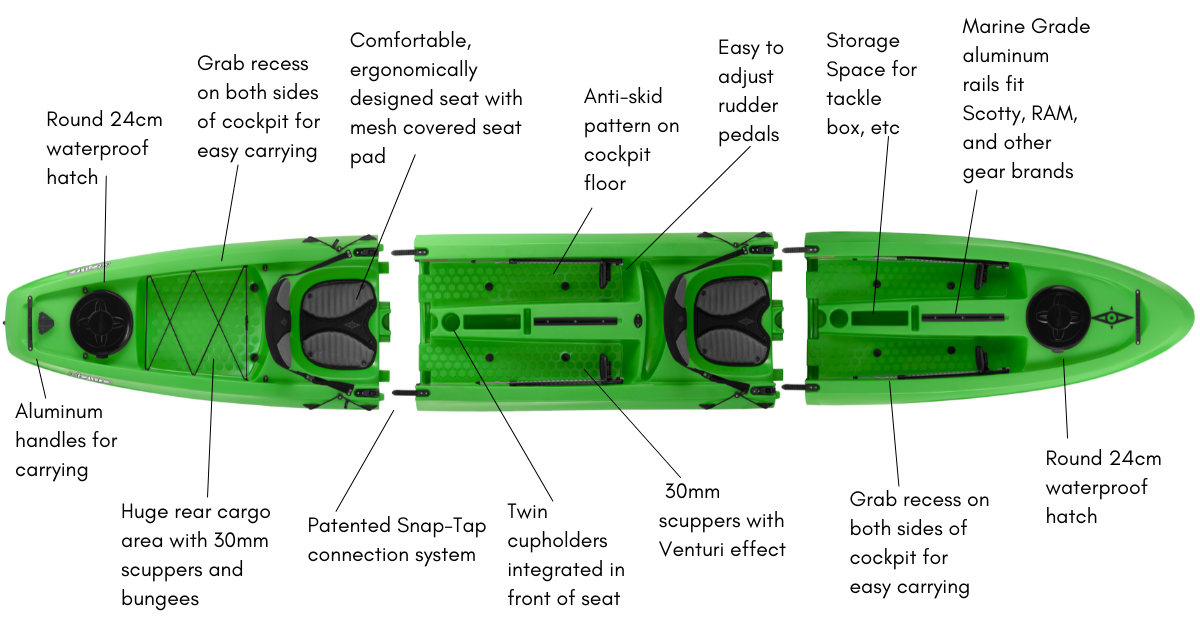 Round 24cm waterproof hatch

Grab recess on both sides of cockpit for easy carrying

Comfortable, ergonomically designed seat with mesh covered seat pad

Anti-skid pattern on cockpit floor

Easy to adjust rudder pedals

Storage Space for tackle box, etc

Marine Grade aluminum rails fit Scotty, RAM, and other gear brands

Aluminum handles for carrying

Huge rear cargo area with 30mm scuppers and bungees

Patented Snap-Tap connection system

Twin cupholders integrated in front of seat

30mm scuppers with Venturi effect

Grab recess on both sides of cockpit for easy carrying

Round 24cm waterproof hatch