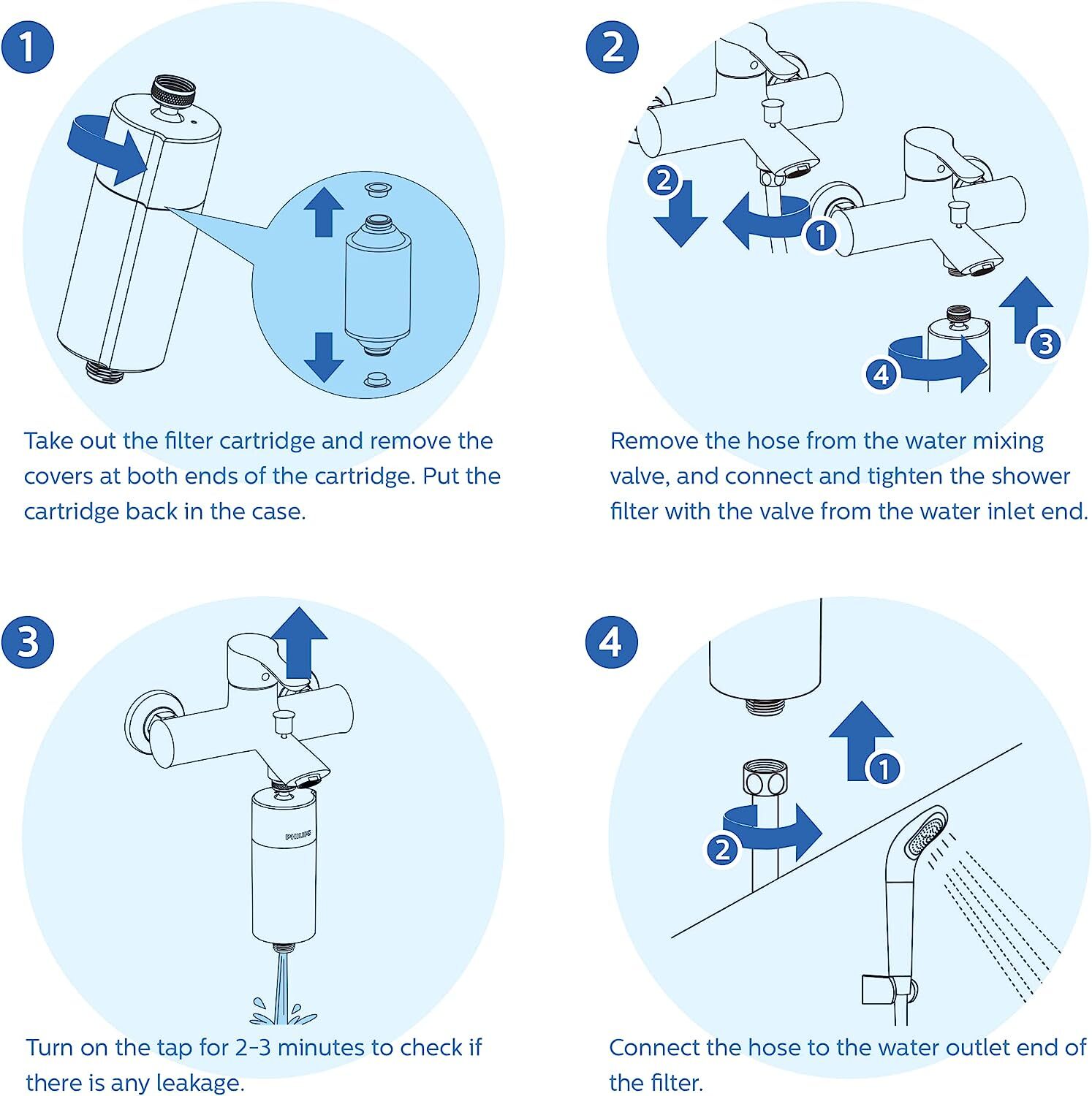 1

Take out the filter cartridge and remove the covers at both ends of the cartridge. Put the cartridge back in the case.

2

2 1 3 4

Remove the hose from the water mixing valve, and connect and tighten the shower filter with the valve from the water inlet end.

3

PHILIPS

Turn on the tap for 2-3 minutes to check if there is any leakage.

4

1 2

Connect the hose to the water outlet end of the filter.