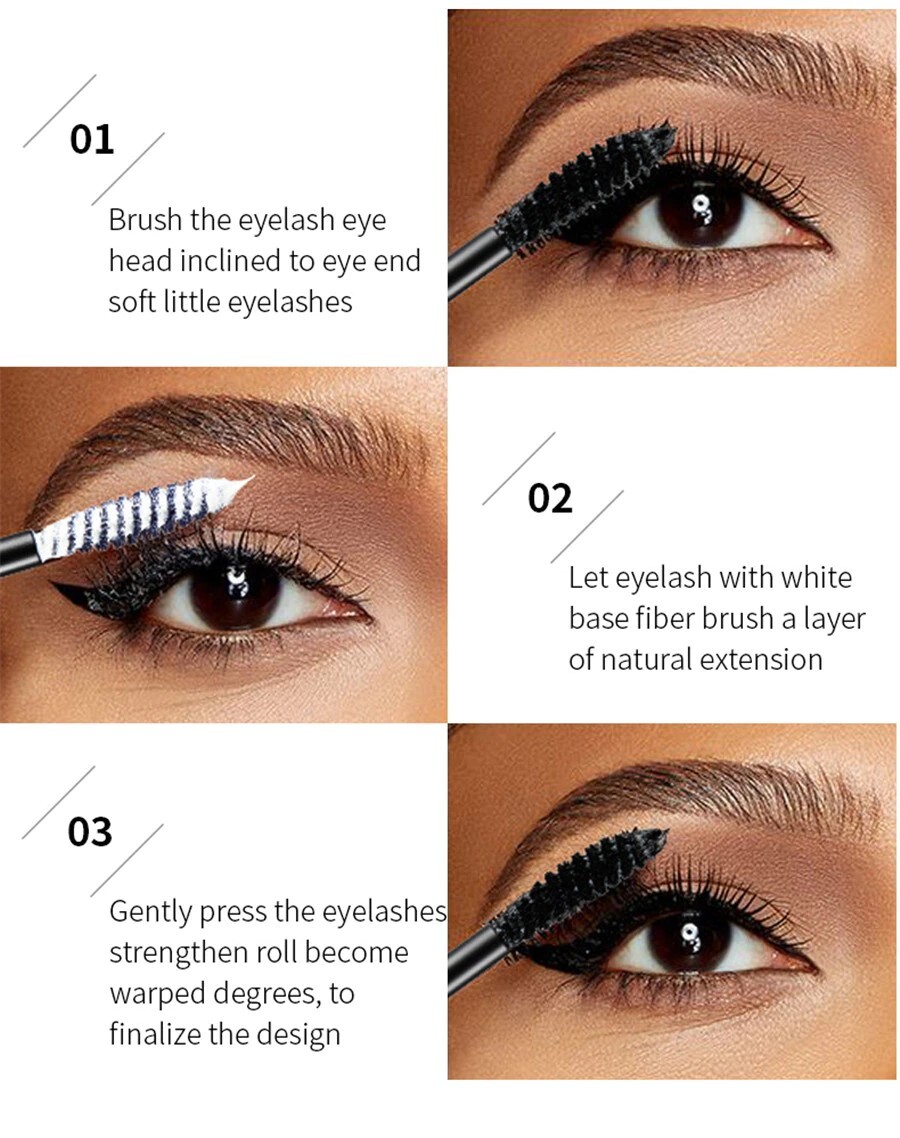 01

Brush the eyelash eye head inclined to eye end soft little eyelashes

02

Let eyelash with white base fiber brush a layer of natural extension

03

Gently press the eyelashes strengthen roll become warped degrees, to finalize the design