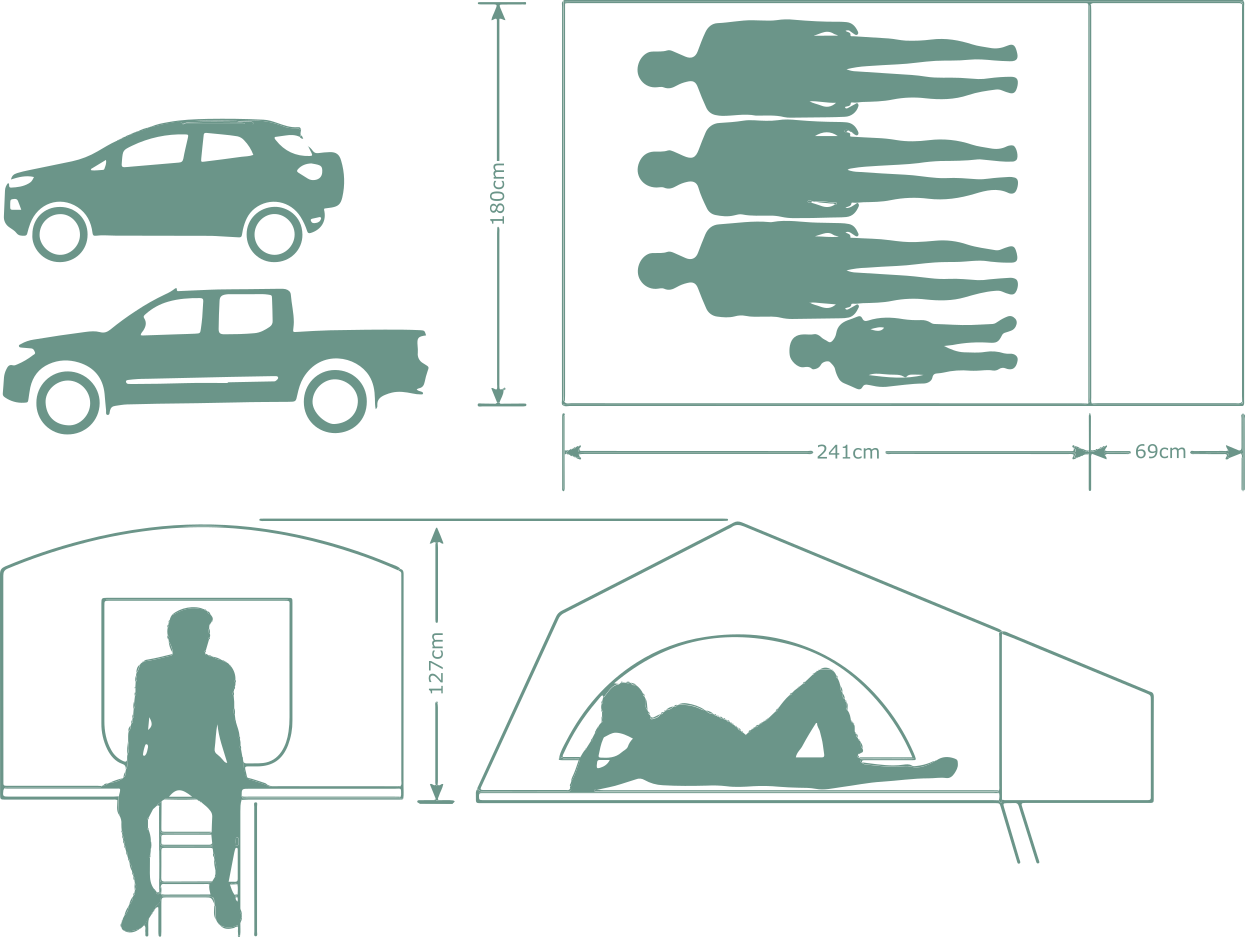 180cm

241cm

69cm

127cm