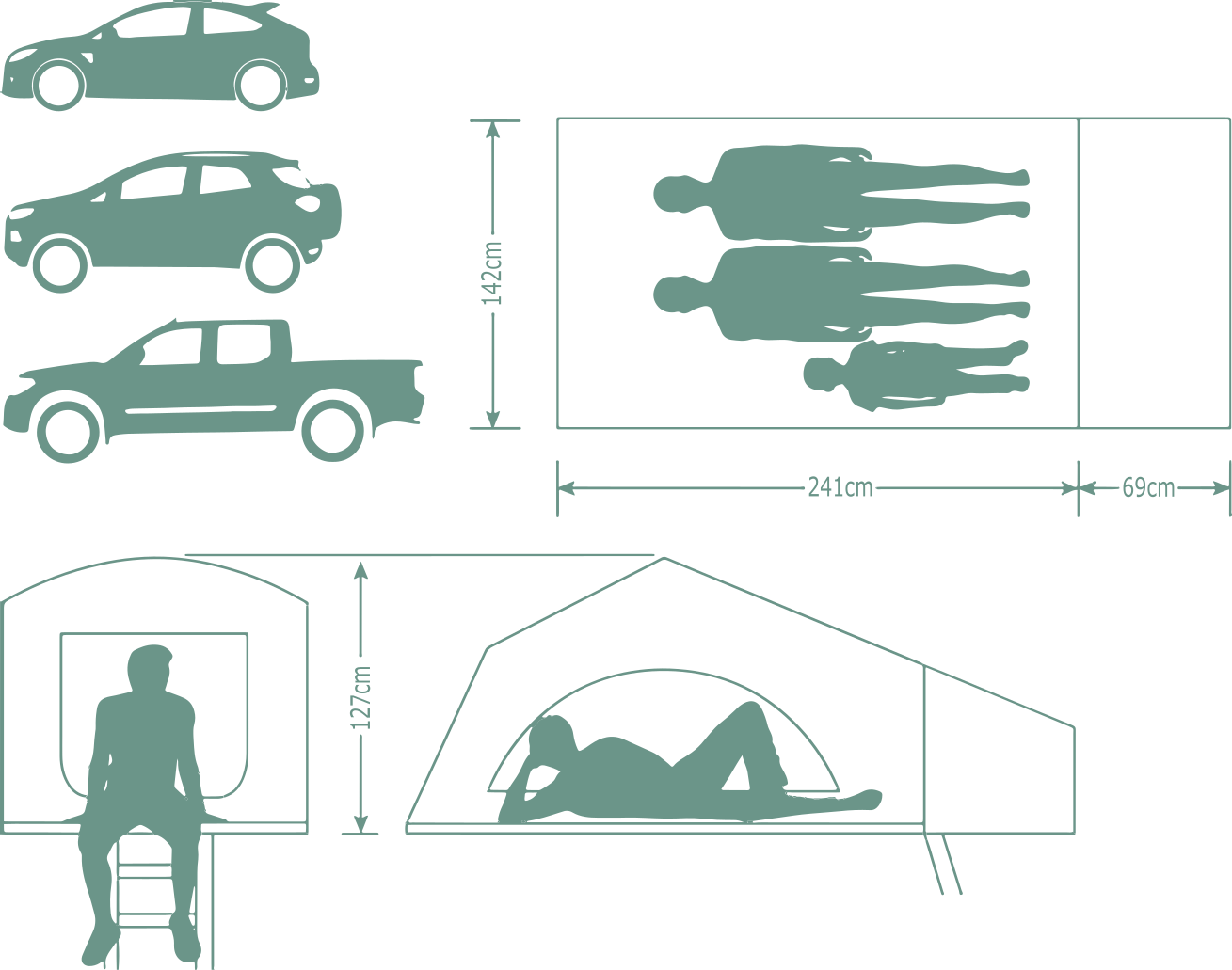 142cm

241cm

69cm

127cm