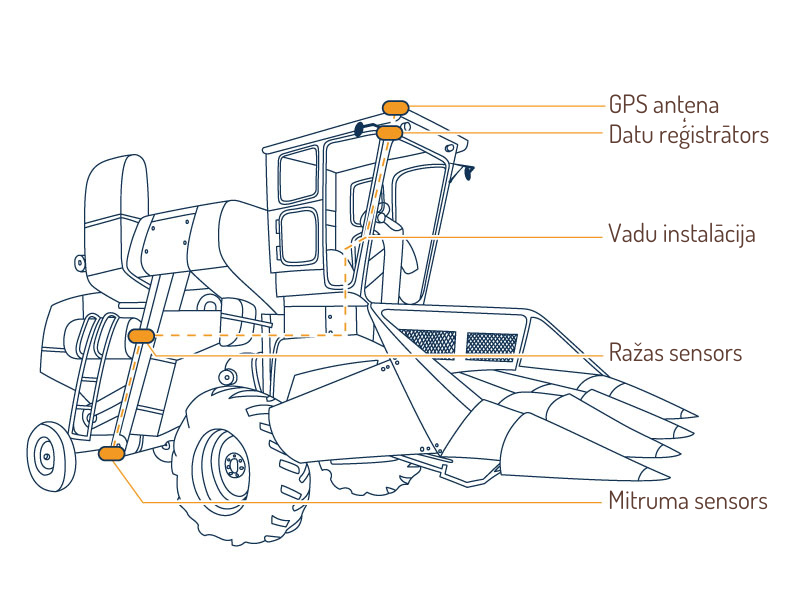 GPS antena
Datu reģistrātors
Vadu instalācija
Ražas sensors
Mitruma sensors