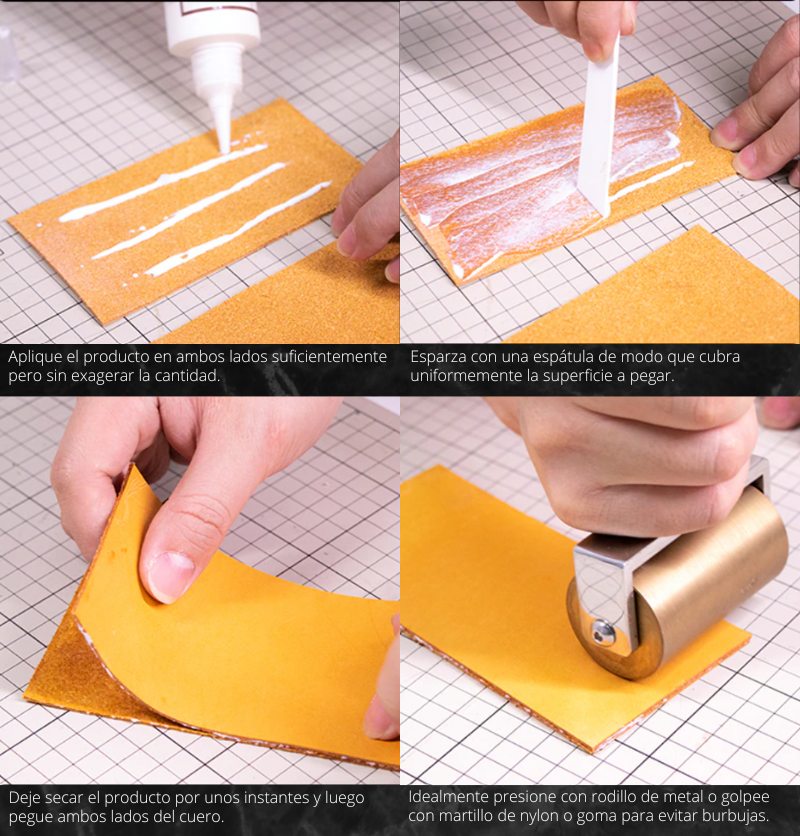 Aplique el producto en ambos lados suficientemente pero sin exagerar la cantidad.

Esparza con una espátula de modo que cubra uniformemente la superficie a pegar.

Deje secar el producto por unos instantes y luego pegue ambos lados del cuero.

Idealmente presione con rodillo de metal o golpee con martillo de nylon o goma para evitar burbujas.