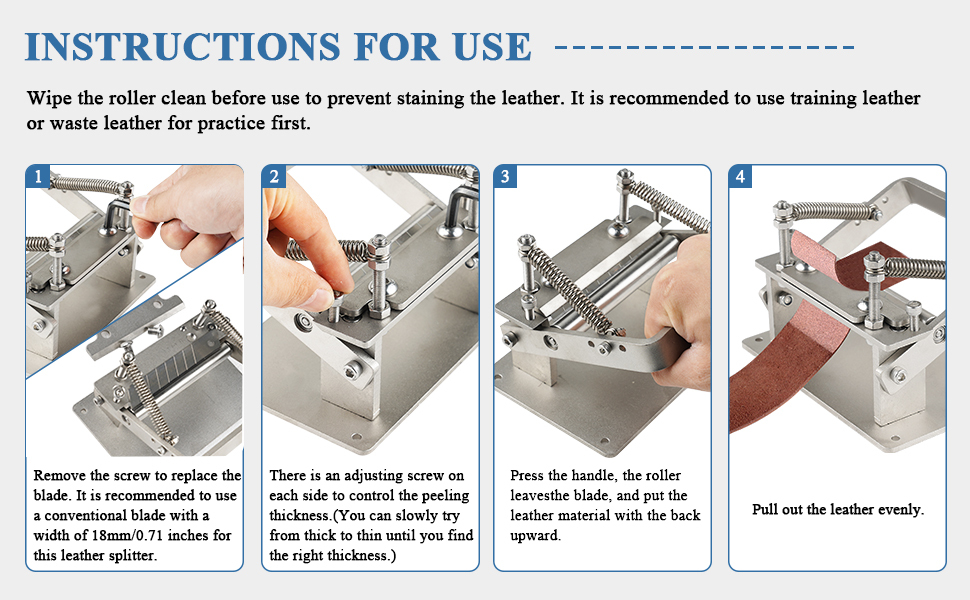 INSTRUCTIONS FOR USE

Wipe the roller clean before use to prevent staining the leather. It is recommended to use training leather or waste leather for practice first.

1

Remove the screw to replace the blade. It is recommended to use a conventional blade with a width of 18mm/0.71 inches for this leather splitter.

2

There is an adjusting screw on each side to control the peeling thickness.(You can slowly try from thick to thin until you find the right thickness.)

3

Press the handle, the roller leavesthe blade, and put the leather material with the back upward.

4

Pull out the leather evenly.