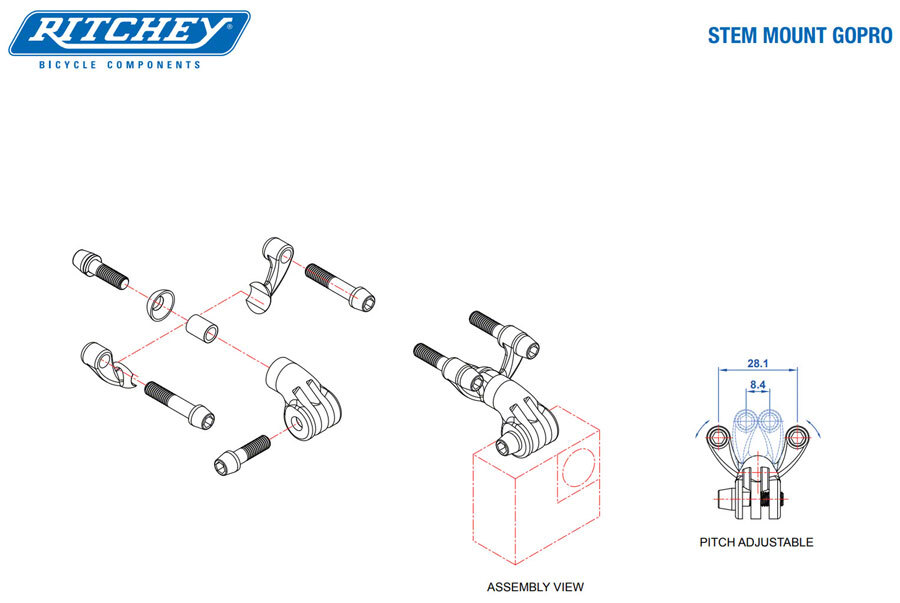 RITCHEY®
BICYCLE COMPONENTS

STEM MOUNT GOPRO

28.1
8.4

PITCH ADJUSTABLE

ASSEMBLY VIEW