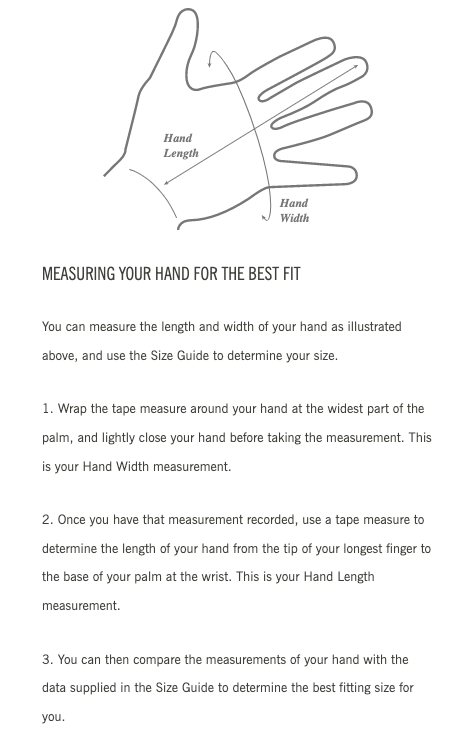 Hand Length

Hand Width

MEASURING YOUR HAND FOR THE BEST FIT

You can measure the length and width of your hand as illustrated above, and use the Size Guide to determine your size.

1. Wrap the tape measure around your hand at the widest part of the palm, and lightly close your hand before taking the measurement. This is your Hand Width measurement.

2. Once you have that measurement recorded, use a tape measure to determine the length of your hand from the tip of your longest finger to the base of your palm at the wrist. This is your Hand Length measurement.

3. You can then compare the measurements of your hand with the data supplied in the Size Guide to determine the best fitting size for you.