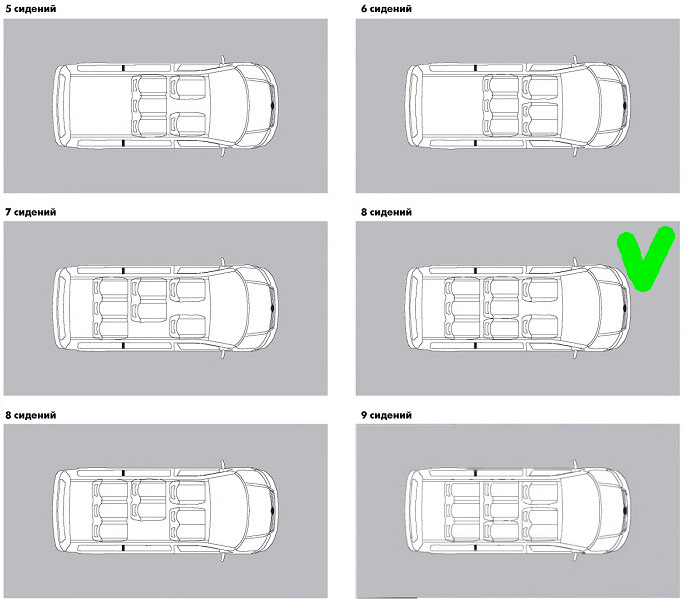 5 сидений

6 сидений

7 сидений

8 сидений

8 сидений

9 сидений