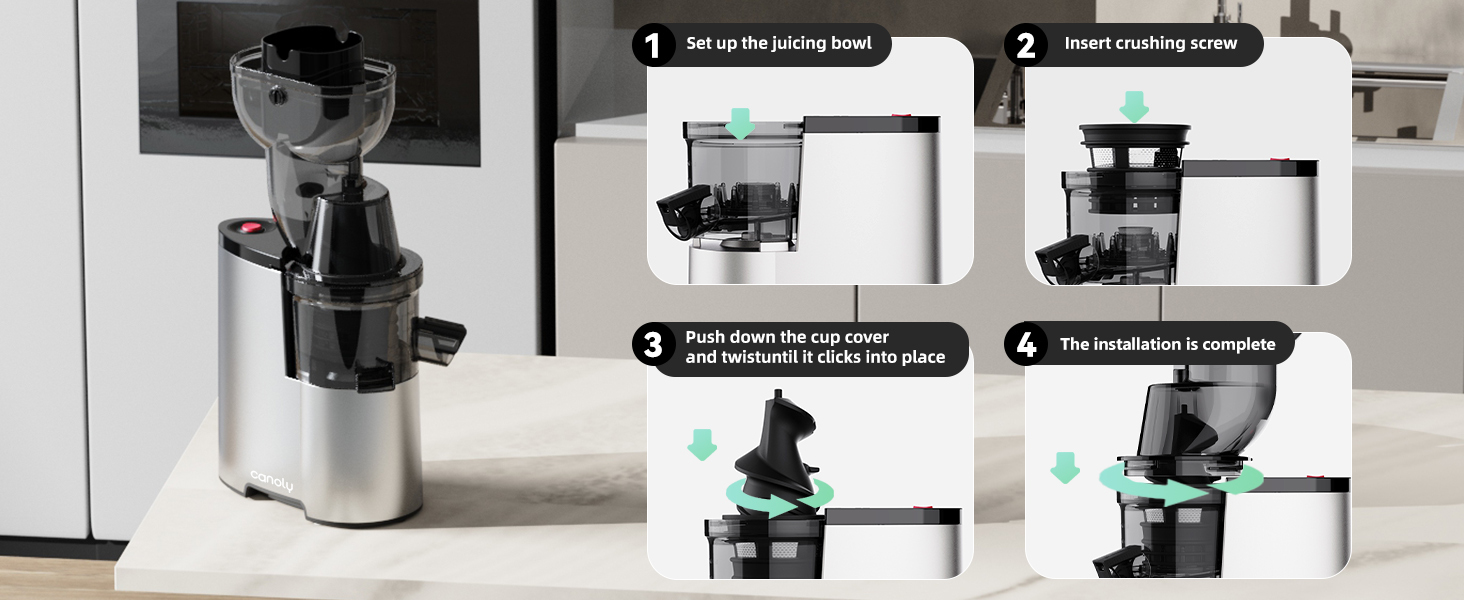 canoly

1 Set up the juicing bowl

2 Insert crushing screw

3 Push down the cup cover and twistuntil it clicks into place

4 The installation is complete