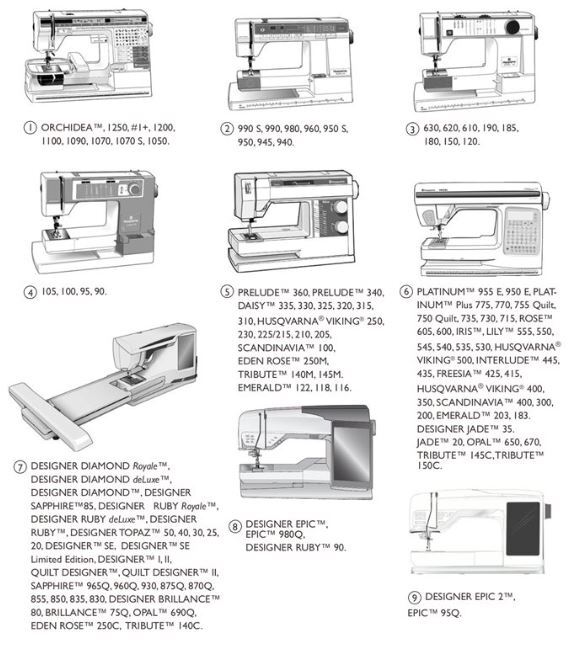 ① ORCHIDEA™, 1250, #1+, 1200, 1100, 1090, 1070, 1070 S, 1050.

② 990 S, 990, 980, 960, 950 S, 950, 945, 940.

③ 630, 620, 610, 190, 185, 180, 150, 120.

④ 105, 100, 95, 90.

⑤ PRELUDE™ 360, PRELUDE™ 340, DAISY™ 335, 330, 325, 320, 315, 310, HUSQVARNA® VIKING® 250, 230, 225/215, 210, 205, SCANDINAVIA™ 100, EDEN ROSE™ 250M, TRIBUTE™ 140M, 145M. EMERALD™ 122, 118, 116.

⑥ PLATINUM™ 955 E, 950 E, PLATINUM™ Plus 775, 770, 755 Quilt, 750 Quilt, 735, 730, 715, ROSE™ 605, 600, IRIS™, LILY™ 555, 550, 545, 540, 535, 530, HUSQVARNA® VIKING® 500, INTERLUDE™ 445, 435, FREESIA™ 425, 415, HUSQVARNA® VIKING® 400, 350, SCANDINAVIA™ 400, 300, 200, EMERALD™ 203, 183. DESIGNER JADE™ 35, JADE™ 20, OPAL™ 650, 670, TRIBUTE™ 145C, TRIBUTE™ 150C.

⑦ DESIGNER DIAMOND Royale™, DESIGNER DIAMOND deLuxe™, DESIGNER DIAMOND™, DESIGNER SAPPHIRE™85, DESIGNER RUBY Royale™, DESIGNER RUBY deLuxe™, DESIGNER RUBY™, DESIGNER TOPAZ™ 50, 40, 30, 25, 20, DESIGNER™ SE, DESIGNER™ SE Limited Edition, DESIGNER™ I, II, QUILT DESIGNER™, QUILT DESIGNER™ II, SAPPHIRE™ 965Q, 960Q, 930, 875Q, 870Q, 855, 850, 835, 830, DESIGNER BRILLANCE™ 80, BRILLANCE™ 75Q, OPAL™ 690Q, EDEN ROSE™ 250C, TRIBUTE™ 140C.

⑧ DESIGNER EPIC™, EPIC™ 980Q, DESIGNER RUBY™ 90.

⑨ DESIGNER EPIC 2™, EPIC™ 95Q.