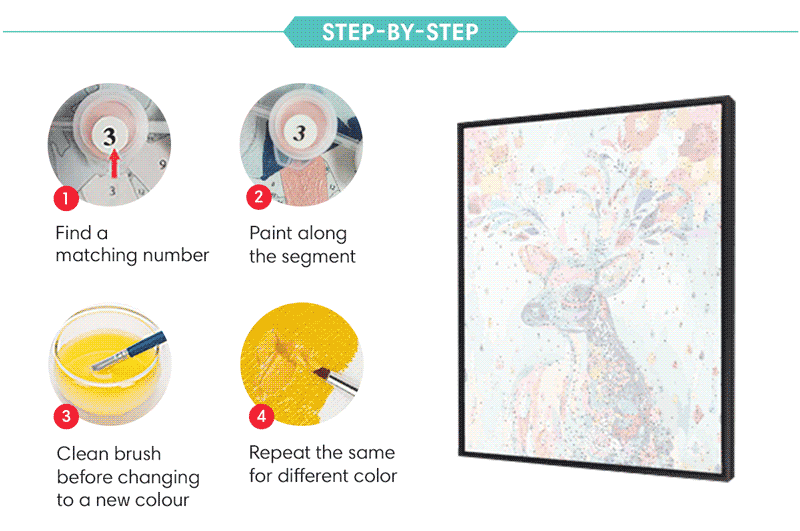 STEP-BY-STEP

3

9

3

1

Find a matching number

3

2

Paint along the segment

3

Clean brush before changing to a new colour

4

Repeat the same for different color