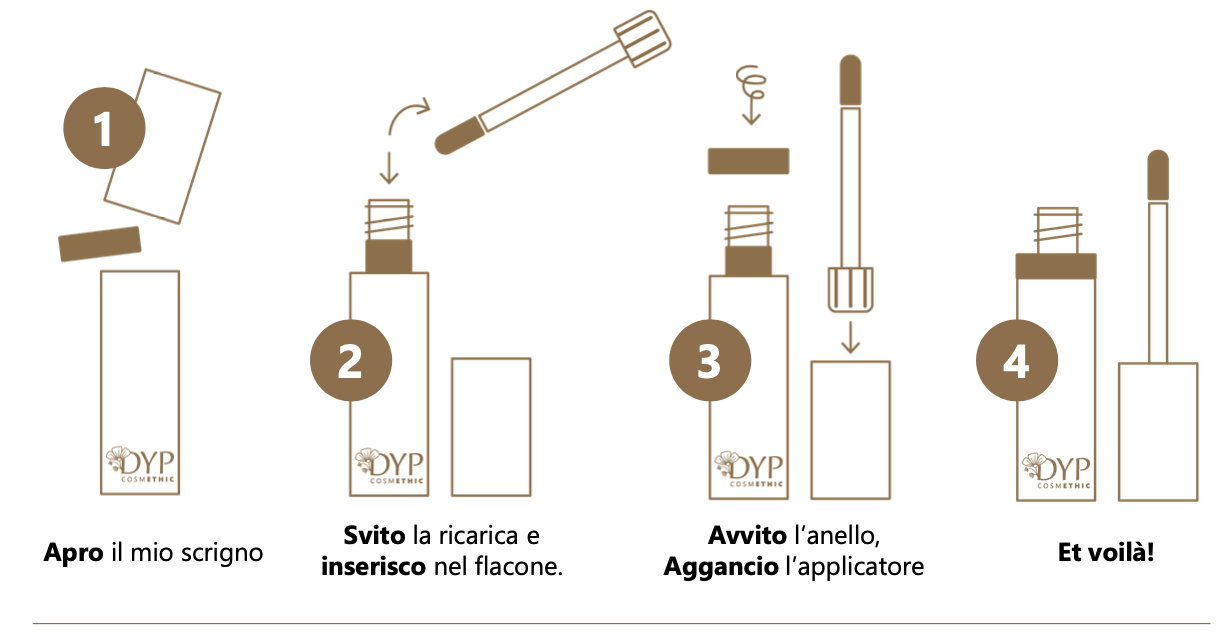 1

DYP COSMETHIC

Apro il mio scrigno

2

DYP COSMETHIC

Svito la ricarica e inserisco nel flacone.

3

DYP COSMETHIC

Avvito l'anello, Aggancio l'applicatore

4

DYP COSMETHIC

Et voilà!