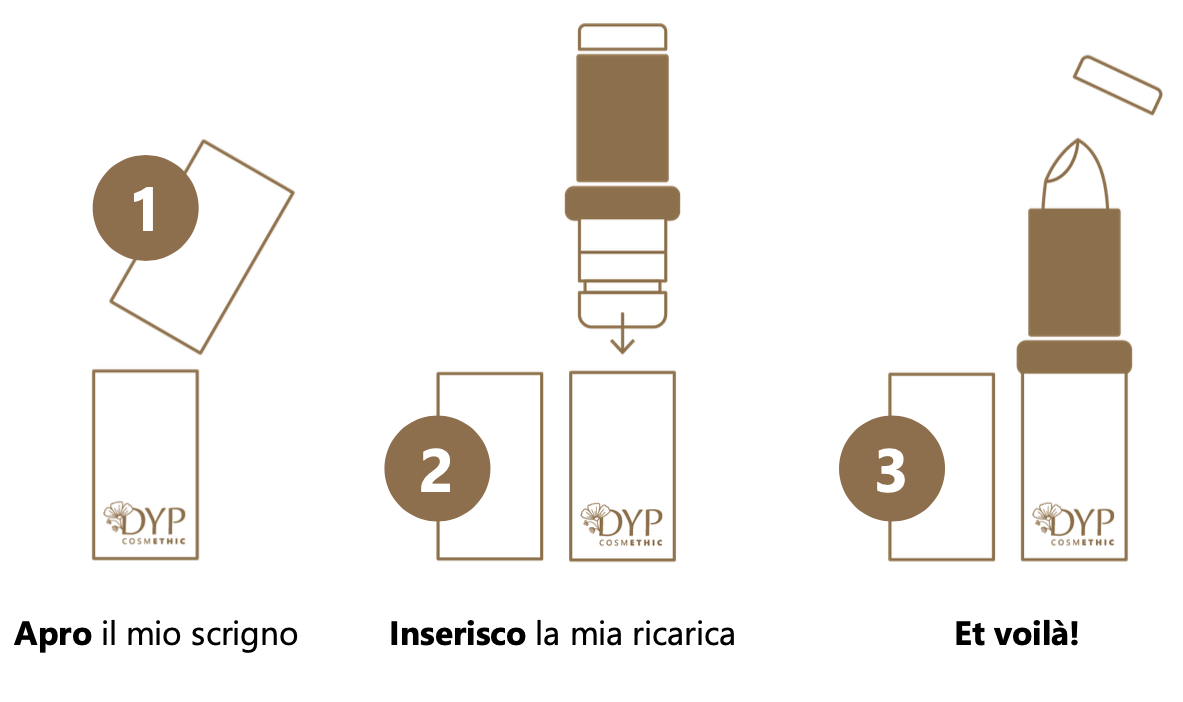 1

DYP
COSMETHIC

Apro il mio scrigno

2

DYP
COSMETHIC

Inserisco la mia ricarica

3

DYP
COSMETHIC

Et voilà!