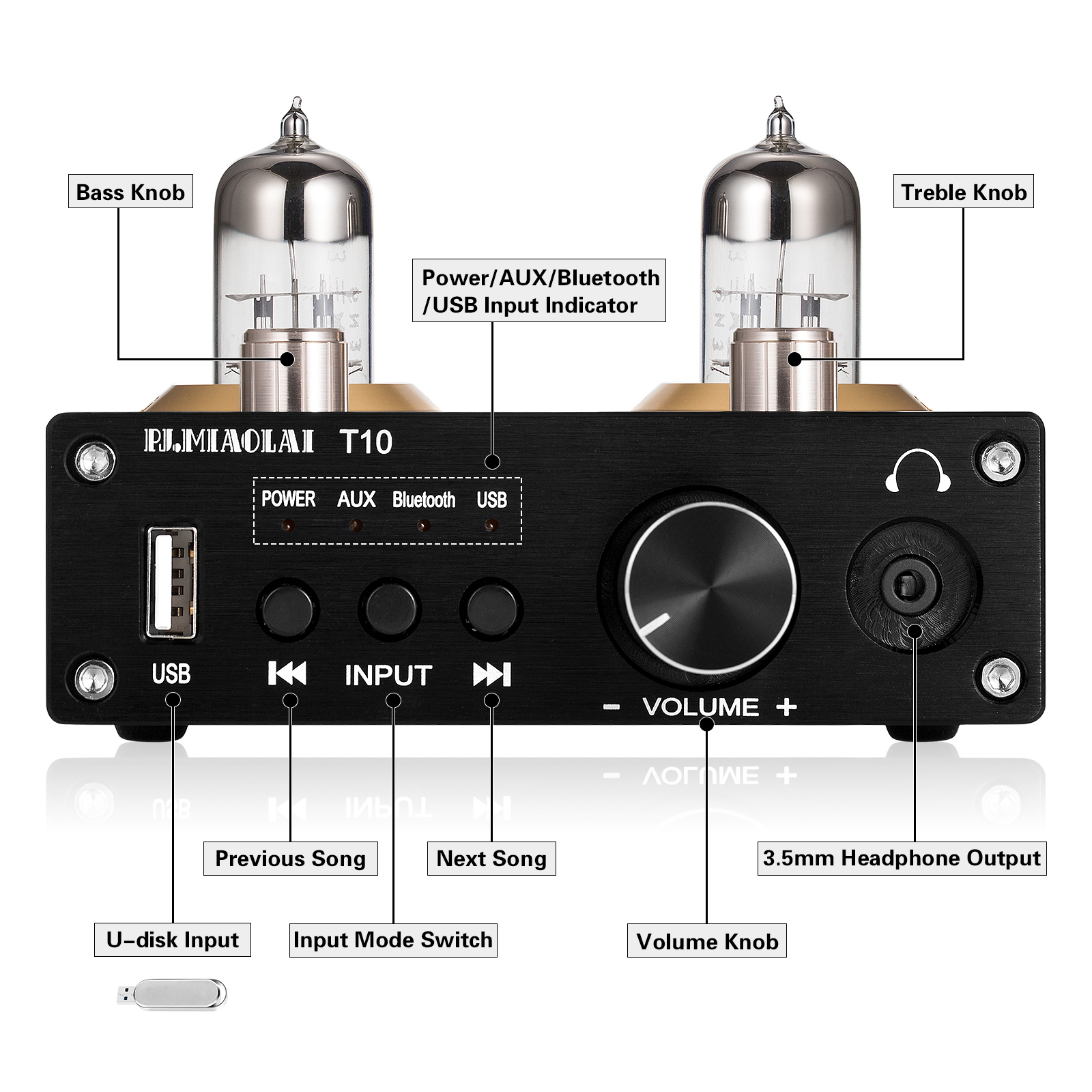 Bass Knob

Treble Knob

Power/AUX/Bluetooth /USB Input Indicator

PJ.MIAOLAI T10

POWER AUX Bluetooth USB

USB

INPUT

- VOLUME +

Previous Song

Next Song

3.5mm Headphone Output

U-disk Input

Input Mode Switch

Volume Knob