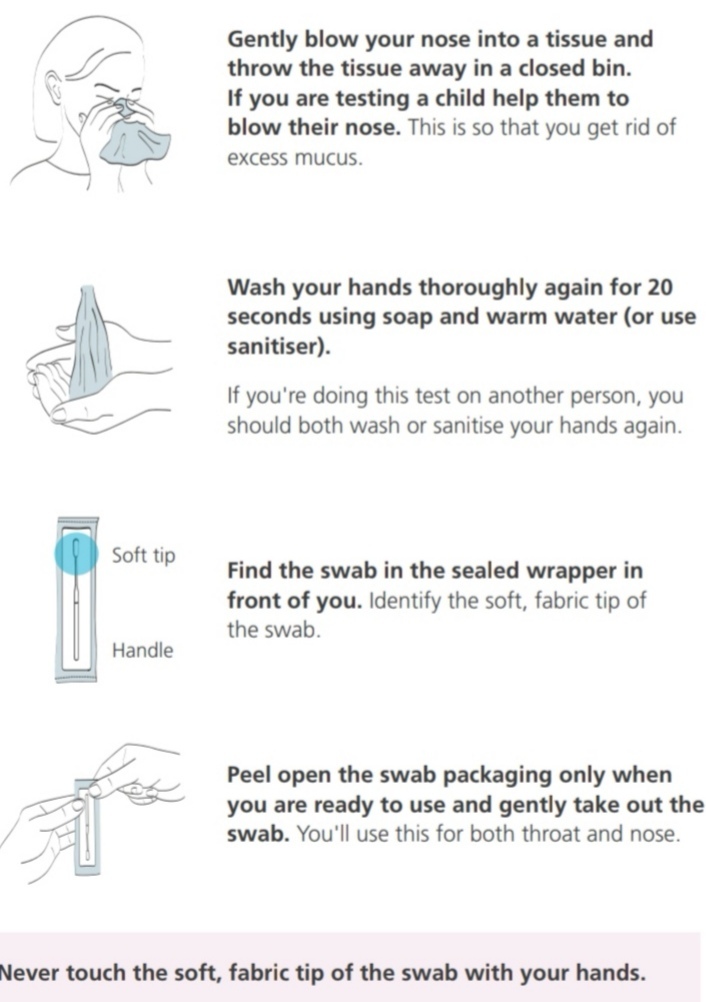 Gently blow your nose into a tissue and throw the tissue away in a closed bin. If you are testing a child help them to blow their nose. This is so that you get rid of excess mucus.

Wash your hands thoroughly again for 20 seconds using soap and warm water (or use sanitiser).

If you're doing this test on another person, you should both wash or sanitise your hands again.

Soft tip

Handle

Find the swab in the sealed wrapper in front of you. Identify the soft, fabric tip of the swab.

Peel open the swab packaging only when you are ready to use and gently take out the swab. You'll use this for both throat and nose.

Never touch the soft, fabric tip of the swab with your hands.