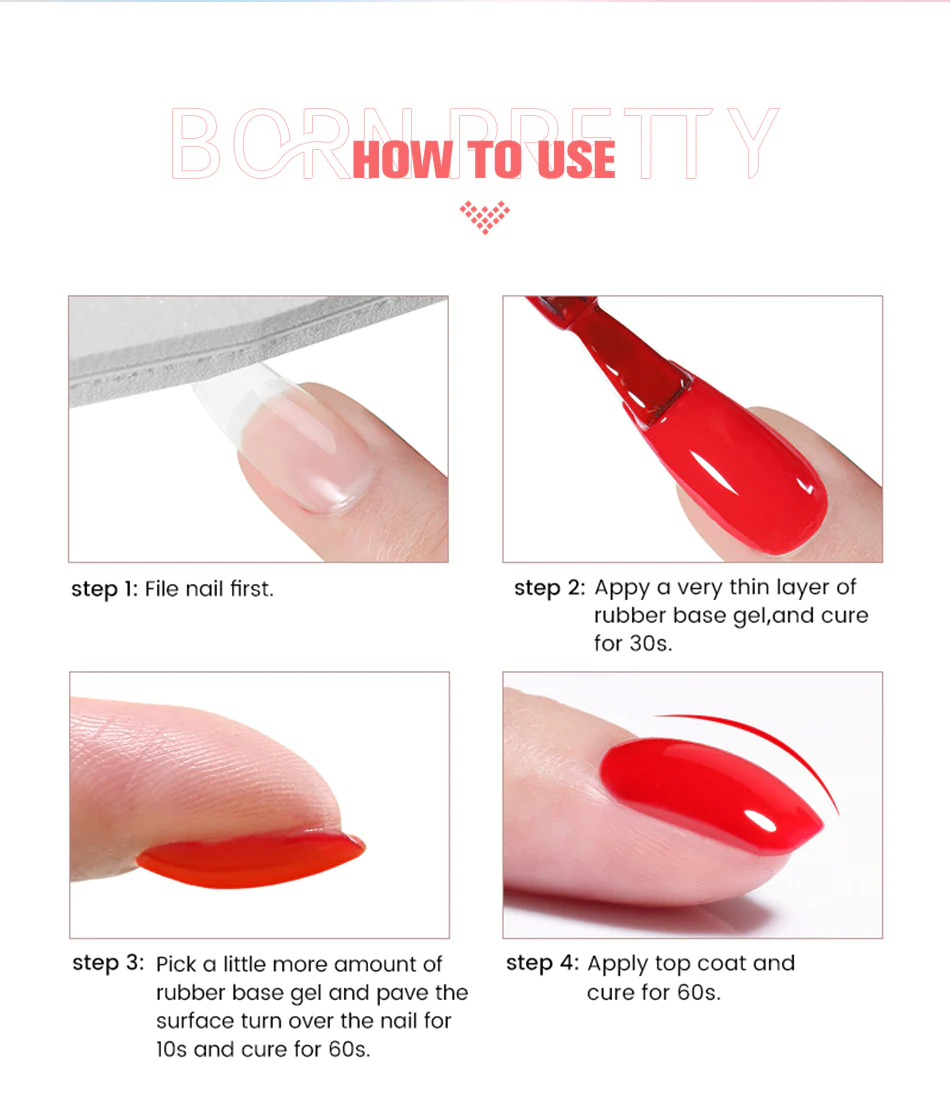 BORN PRETTY
HOW TO USE

step 1: File nail first.

step 2: Appy a very thin layer of rubber base gel,and cure for 30s.

step 3: Pick a little more amount of rubber base gel and pave the surface turn over the nail for 10s and cure for 60s.

step 4: Apply top coat and cure for 60s.