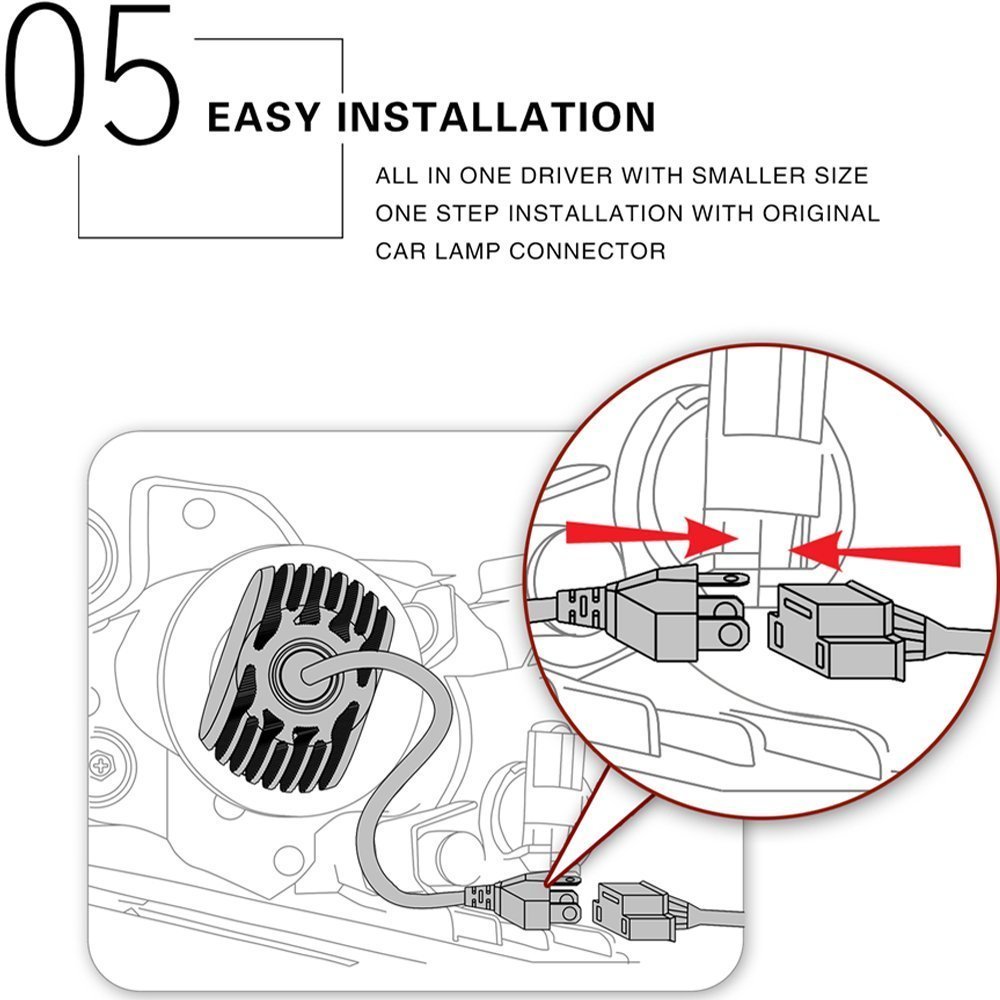 05
EASY INSTALLATION

ALL IN ONE DRIVER WITH SMALLER SIZE
ONE STEP INSTALLATION WITH ORIGINAL CAR LAMP CONNECTOR