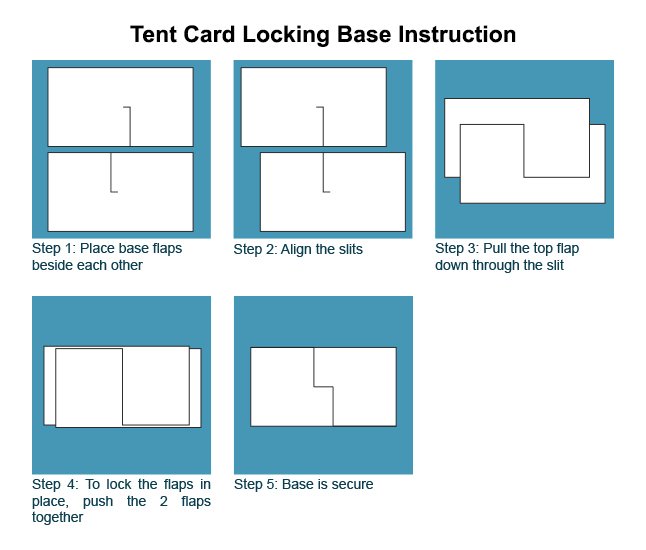 Tent Card Locking Base Instruction

Step 1: Place base flaps beside each other

Step 2: Align the slits

Step 3: Pull the top flap down through the slit

Step 4: To lock the flaps in place, push the 2 flaps together

Step 5: Base is secure