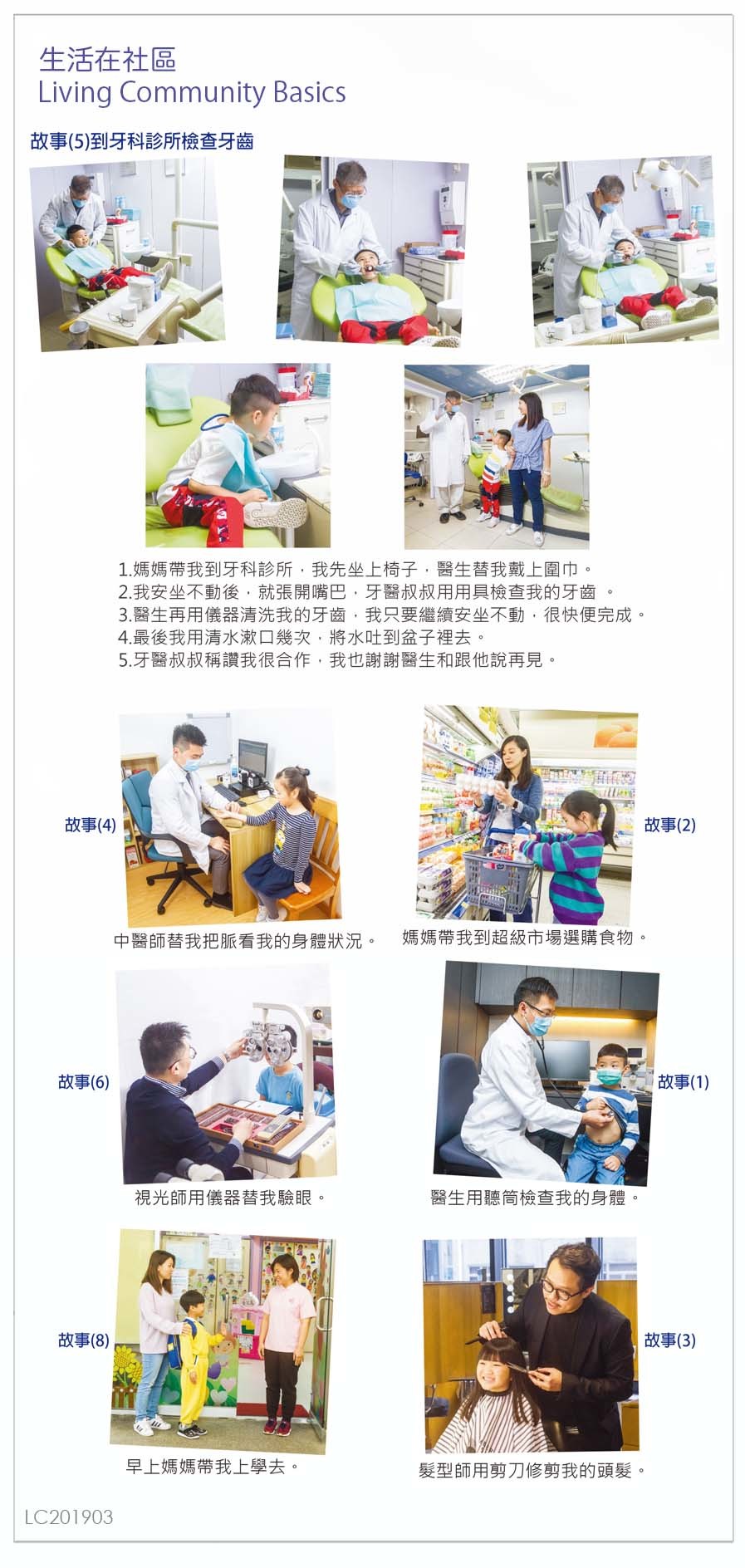 生活在社區
Living Community Basics

故事(5)到牙科診所檢查牙齒

1.媽媽帶我到牙科診所，我先坐上椅子，醫生替我戴上圍巾。
2.我安坐不動後，就張開嘴巴，牙醫叔叔用用具檢查我的牙齒 。
3.醫生再用儀器清洗我的牙齒，我只要繼續安坐不動，很快便完成。
4.最後我用清水漱口幾次，將水吐到盆子裡去。
5.牙醫叔叔稱讚我很合作，我也謝謝醫生和跟他說再見。

故事(4)

中醫師替我把脈看我的身體狀況。

故事(2)

媽媽帶我到超級市場選購食物。

故事(6)

視光師用儀器替我驗眼。

故事(1)

醫生用聽筒檢查我的身體。

故事(8)

早上媽媽帶我上學去。

故事(3)

髮型師用剪刀修剪我的頭髮。

LC201903