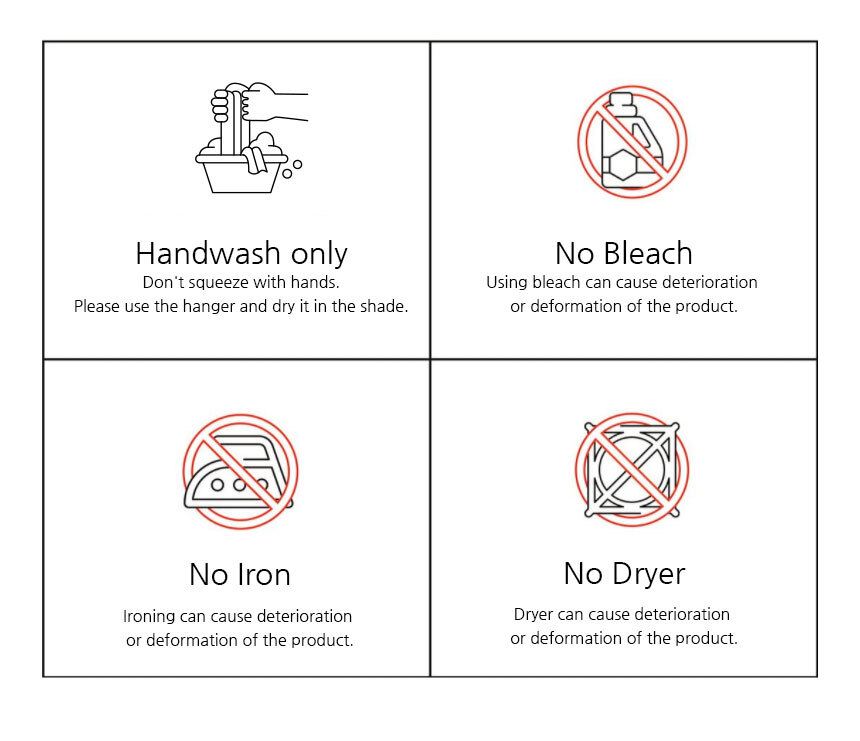 Handwash only
Don't squeeze with hands.
Please use the hanger and dry it in the shade.

No Bleach
Using bleach can cause deterioration or deformation of the product.

No Iron
Ironing can cause deterioration or deformation of the product.

No Dryer
Dryer can cause deterioration or deformation of the product.