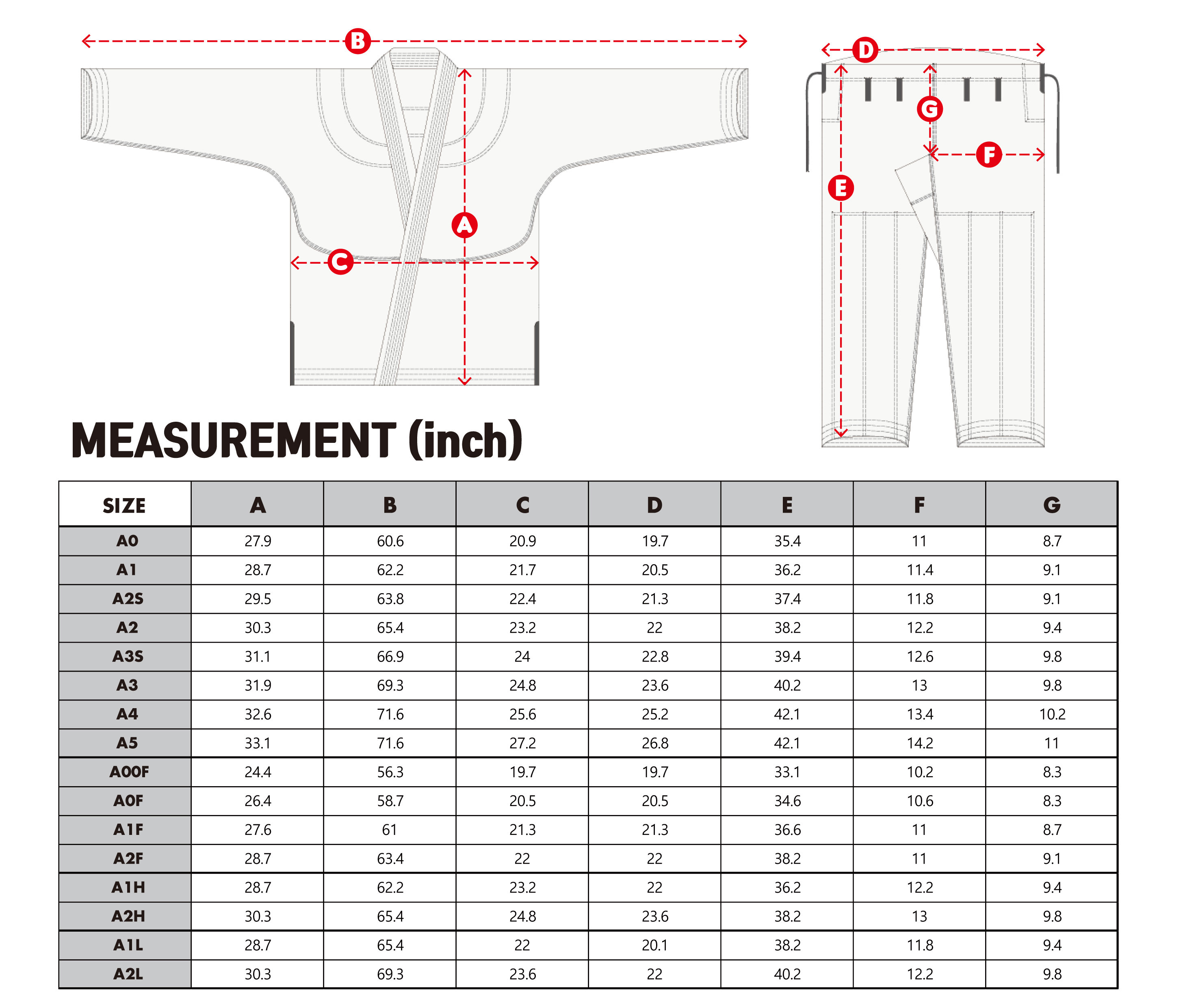 B
A
C
D
G
F
E

MEASUREMENT (inch)

| SIZE | A | B | C | D | E | F | G |
|---|---|---|---|---|---|---|---|
| A0 | 27.9 | 60.6 | 20.9 | 19.7 | 35.4 | 11 | 8.7 |
| A1 | 28.7 | 62.2 | 21.7 | 20.5 | 36.2 | 11.4 | 9.1 |
| A2S | 29.5 | 63.8 | 22.4 | 21.3 | 37.4 | 11.8 | 9.1 |
| A2 | 30.3 | 65.4 | 23.2 | 22 | 38.2 | 12.2 | 9.4 |
| A3S | 31.1 | 66.9 | 24 | 22.8 | 39.4 | 12.6 | 9.8 |
| A3 | 31.9 | 69.3 | 24.8 | 23.6 | 40.2 | 13 | 9.8 |
| A4 | 32.6 | 71.6 | 25.6 | 25.2 | 42.1 | 13.4 | 10.2 |
| A5 | 33.1 | 71.6 | 27.2 | 26.8 | 42.1 | 14.2 | 11 |
| A00F | 24.4 | 56.3 | 19.7 | 19.7 | 33.1 | 10.2 | 8.3 |
| A0F | 26.4 | 58.7 | 20.5 | 20.5 | 34.6 | 10.6 | 8.3 |
| A1F | 27.6 | 61 | 21.3 | 21.3 | 36.6 | 11 | 8.7 |
| A2F | 28.7 | 63.4 | 22 | 22 | 38.2 | 11 | 9.1 |
| A1H | 28.7 | 62.2 | 23.2 | 22 | 36.2 | 12.2 | 9.4 |
| A2H | 30.3 | 65.4 | 24.8 | 23.6 | 38.2 | 13 | 9.8 |
| A1L | 28.7 | 65.4 | 22 | 20.1 | 38.2 | 11.8 | 9.4 |
| A2L | 30.3 | 69.3 | 23.6 | 22 | 40.2 | 12.2 | 9.8 |