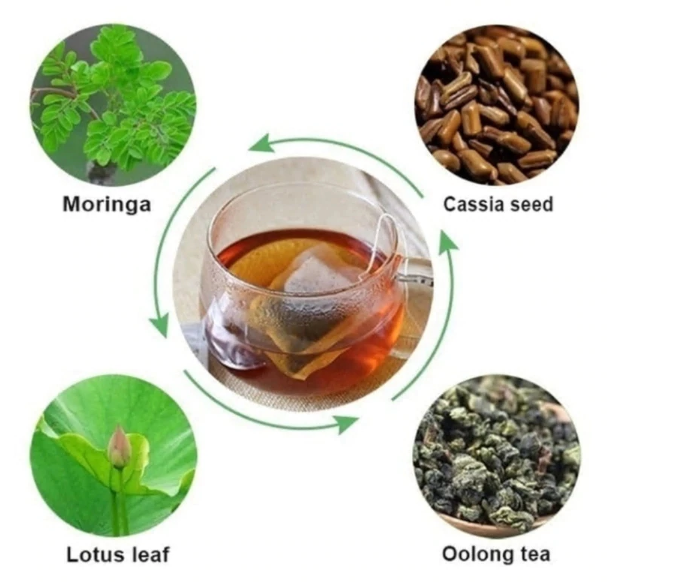 Moringa

Cassia seed

Lotus leaf

Oolong tea