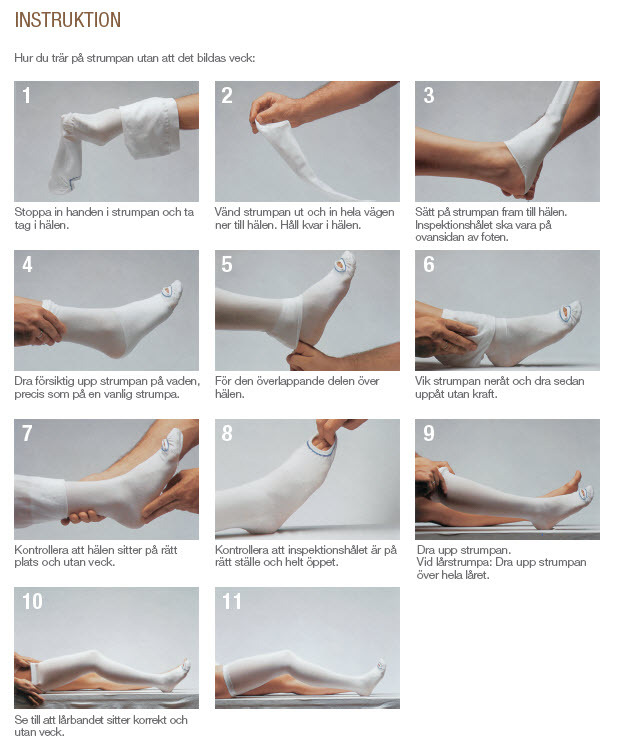 INSTRUKTION

Hur du trär på strumpan utan att det bildas veck:

1

Stoppa in handen i strumpan och ta tag i hälen.

2

Vänd strumpan ut och in hela vägen ner till hälen. Håll kvar i hälen.

3

Sätt på strumpan fram till hälen. Inspektionshålet ska vara på ovansidan av foten.

4

Dra försiktig upp strumpan på vaden, precis som på en vanlig strumpa.

5

För den överlappande delen över hälen.

6

Vik strumpan neråt och dra sedan uppåt utan kraft.

7

Kontrollera att hälen sitter på rätt plats och utan veck.

8

Kontrollera att inspektionshålet är på rätt ställe och helt öppet.

9

Dra upp strumpan.
Vid lårstrumpa: Dra upp strumpan över hela låret.

10

Se till att lårbandet sitter korrekt och utan veck.

11