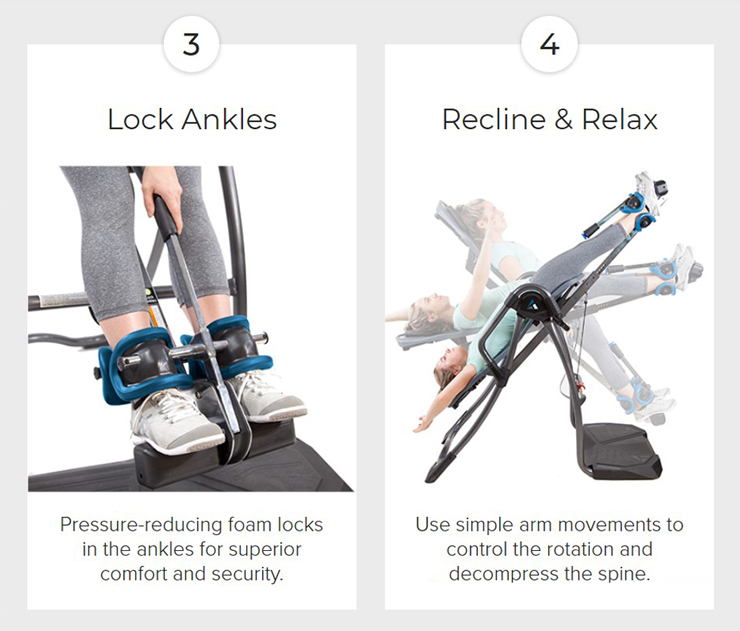 3

Lock Ankles

Pressure-reducing foam locks in the ankles for superior comfort and security.

4

Recline & Relax

Use simple arm movements to control the rotation and decompress the spine.