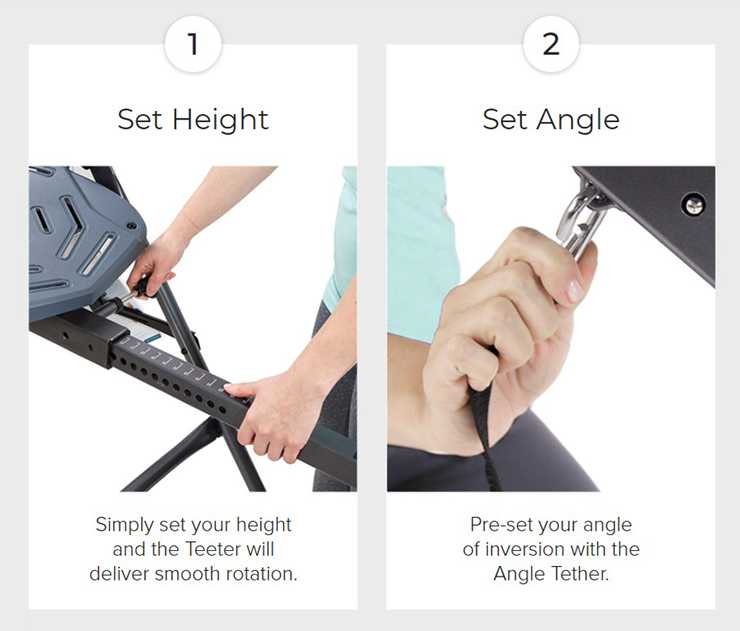 1

Set Height

Simply set your height and the Teeter will deliver smooth rotation.

2

Set Angle

Pre-set your angle of inversion with the Angle Tether.