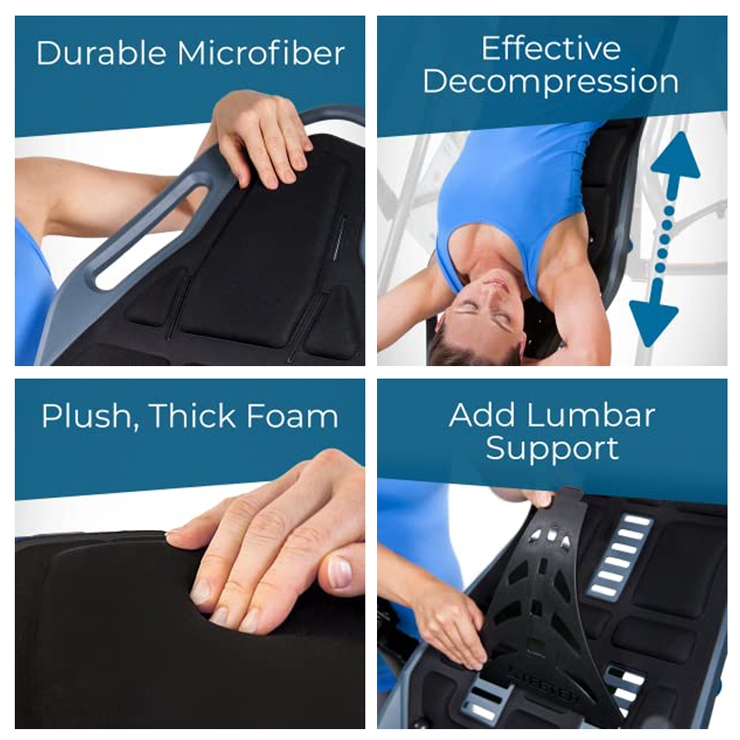 Durable Microfiber

Effective Decompression

Plush, Thick Foam

Add Lumbar Support

TEETER